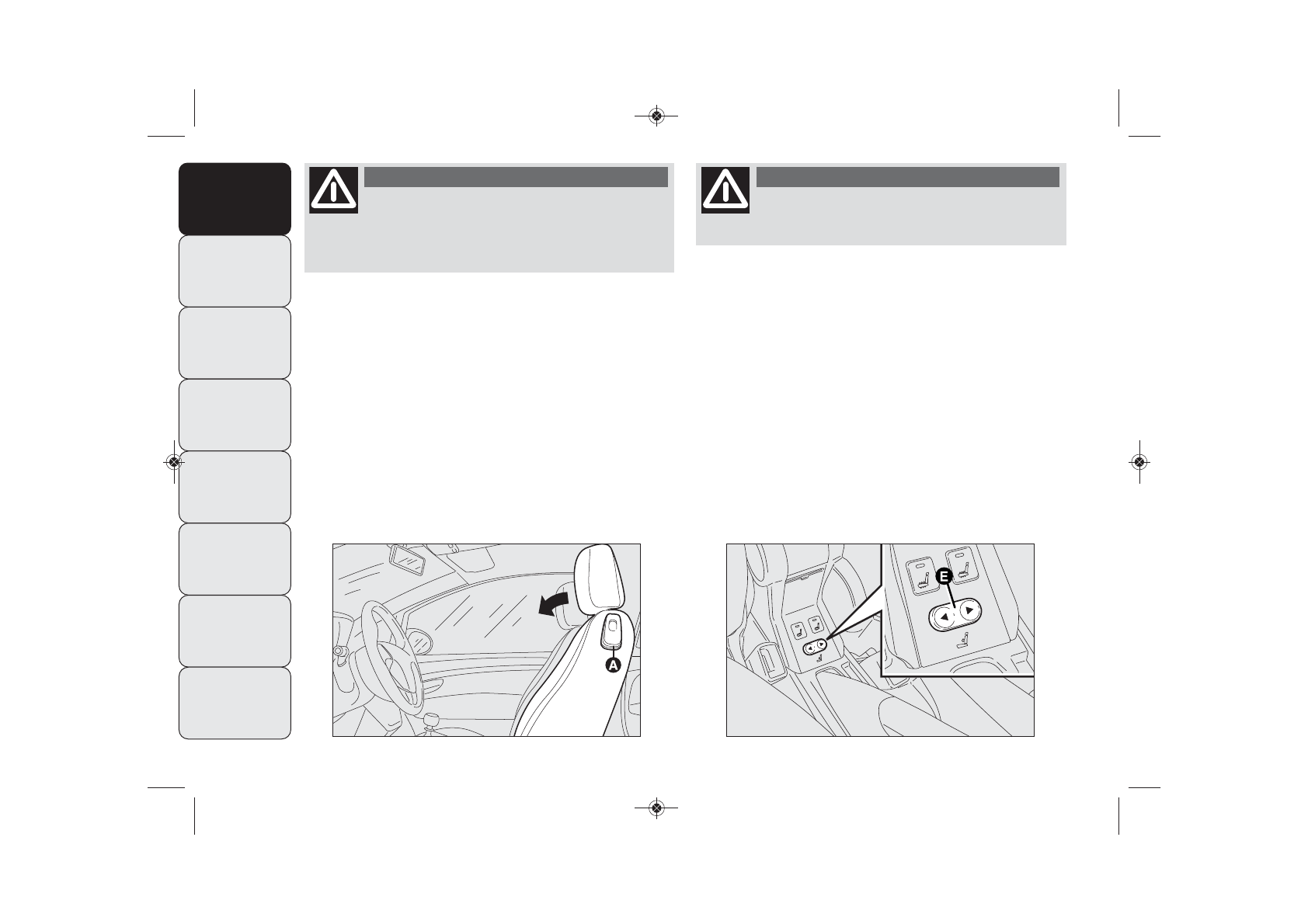 A

E