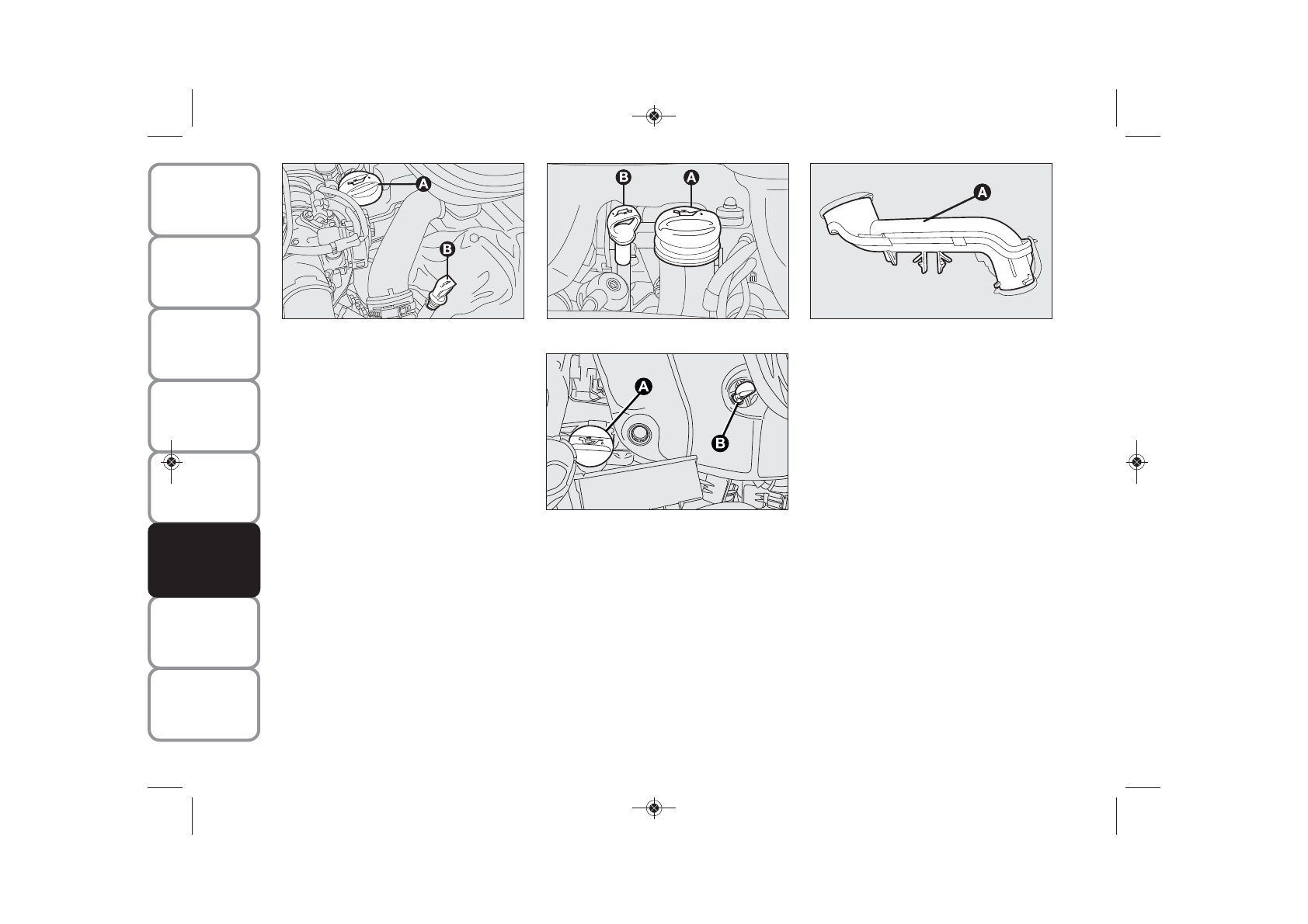 A
B

B
A

A

A
B