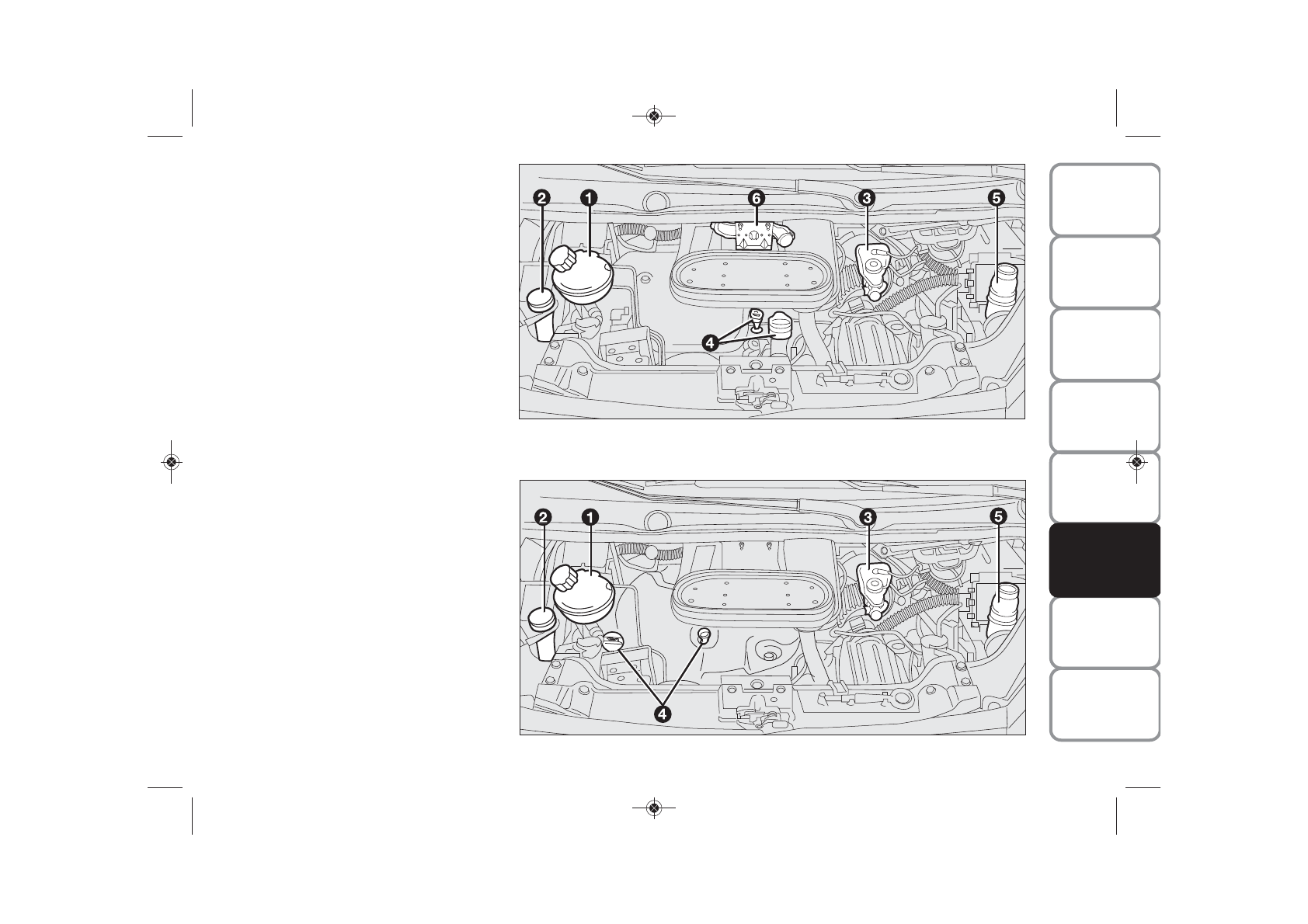 2 1 6 3 5

4

2 1 3 5

4