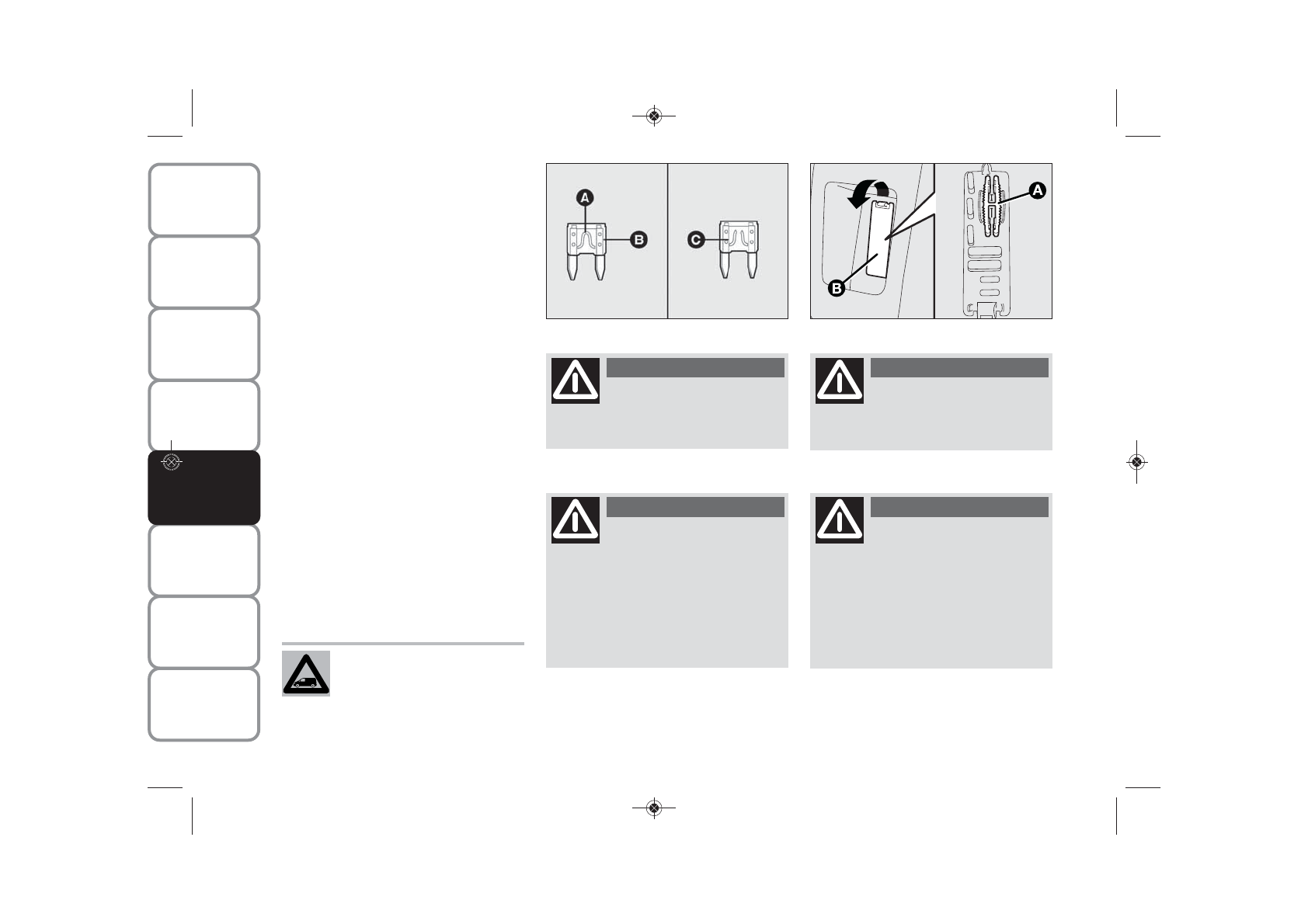 A

B

C

A

B