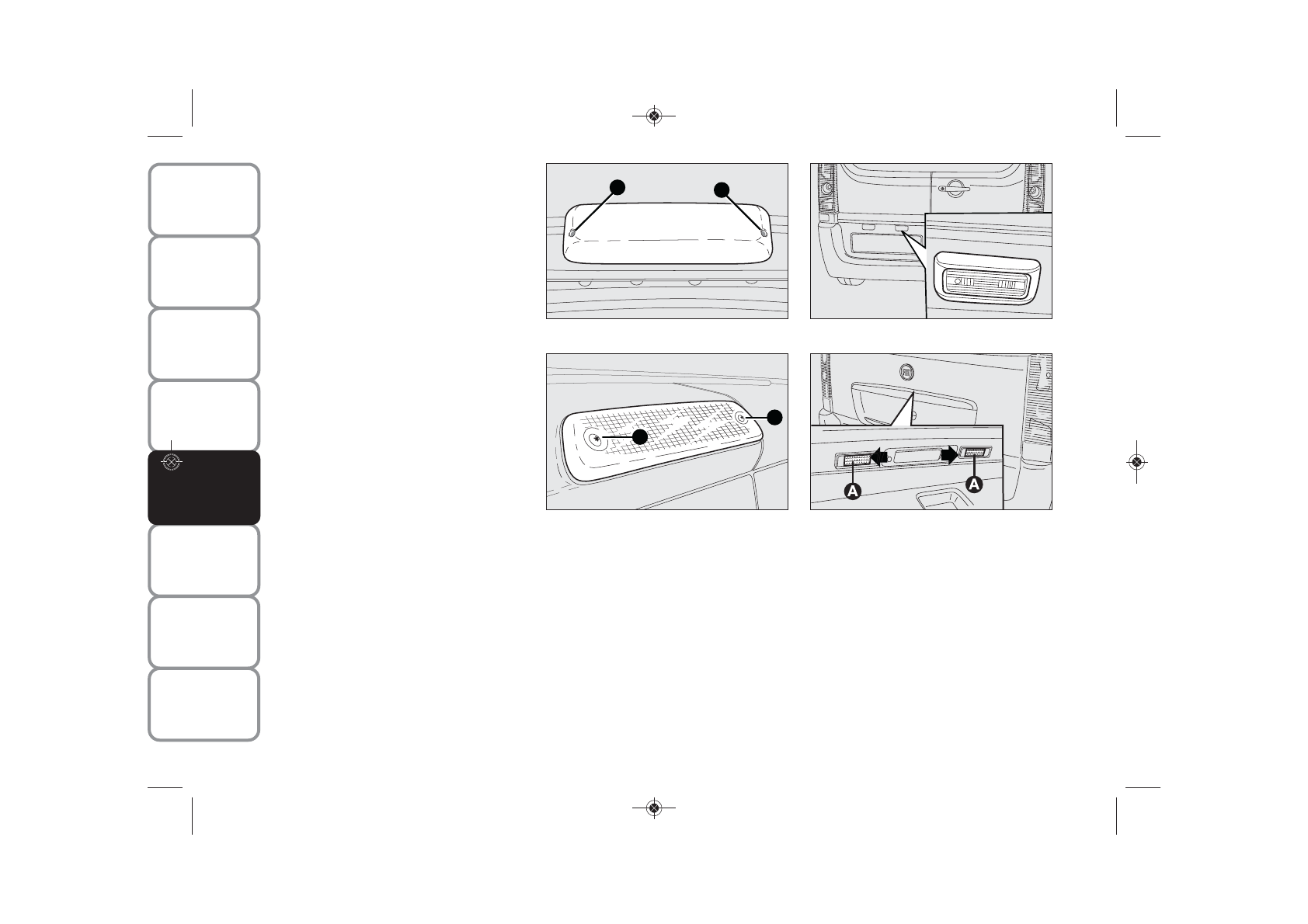 A

A