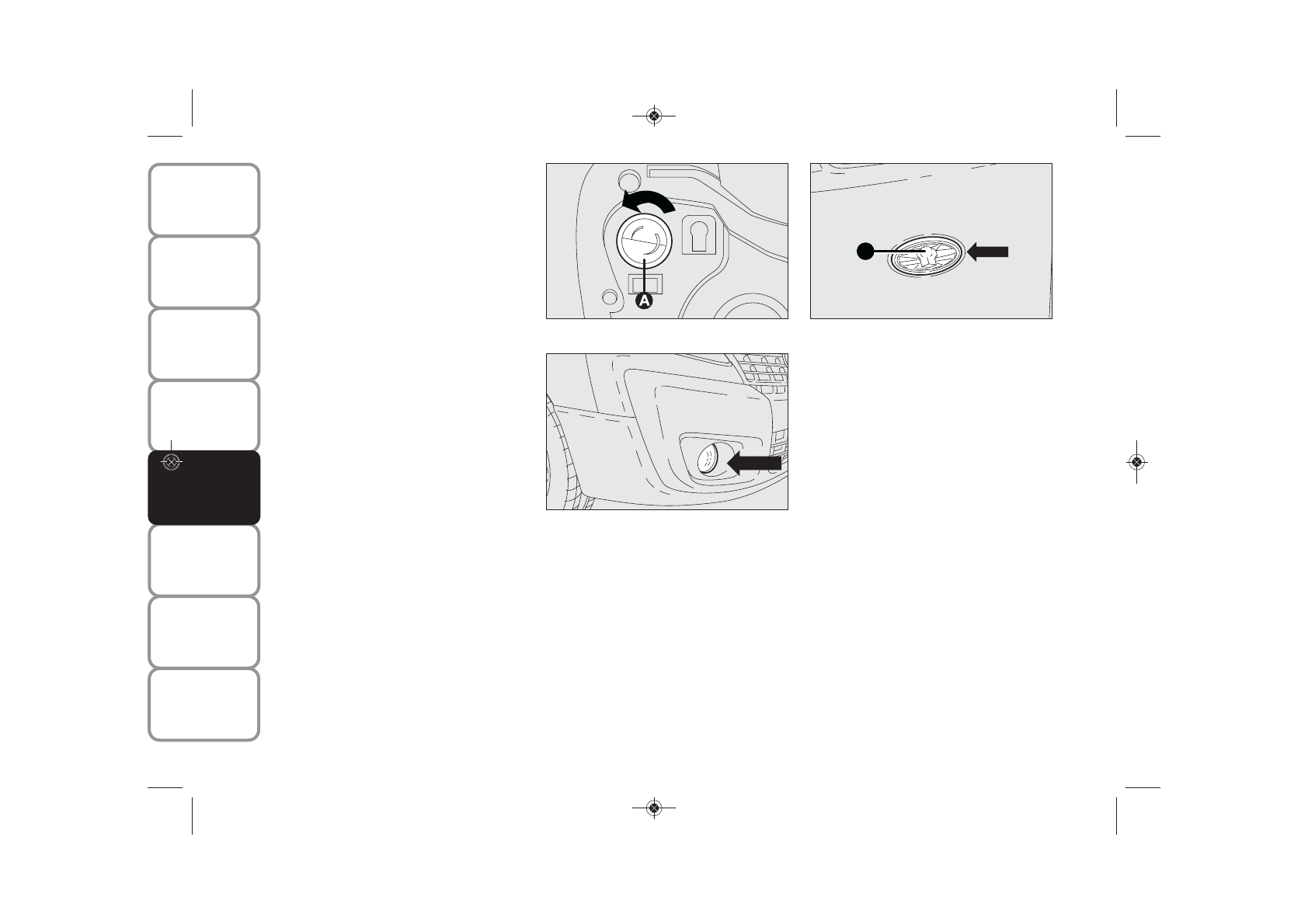 A