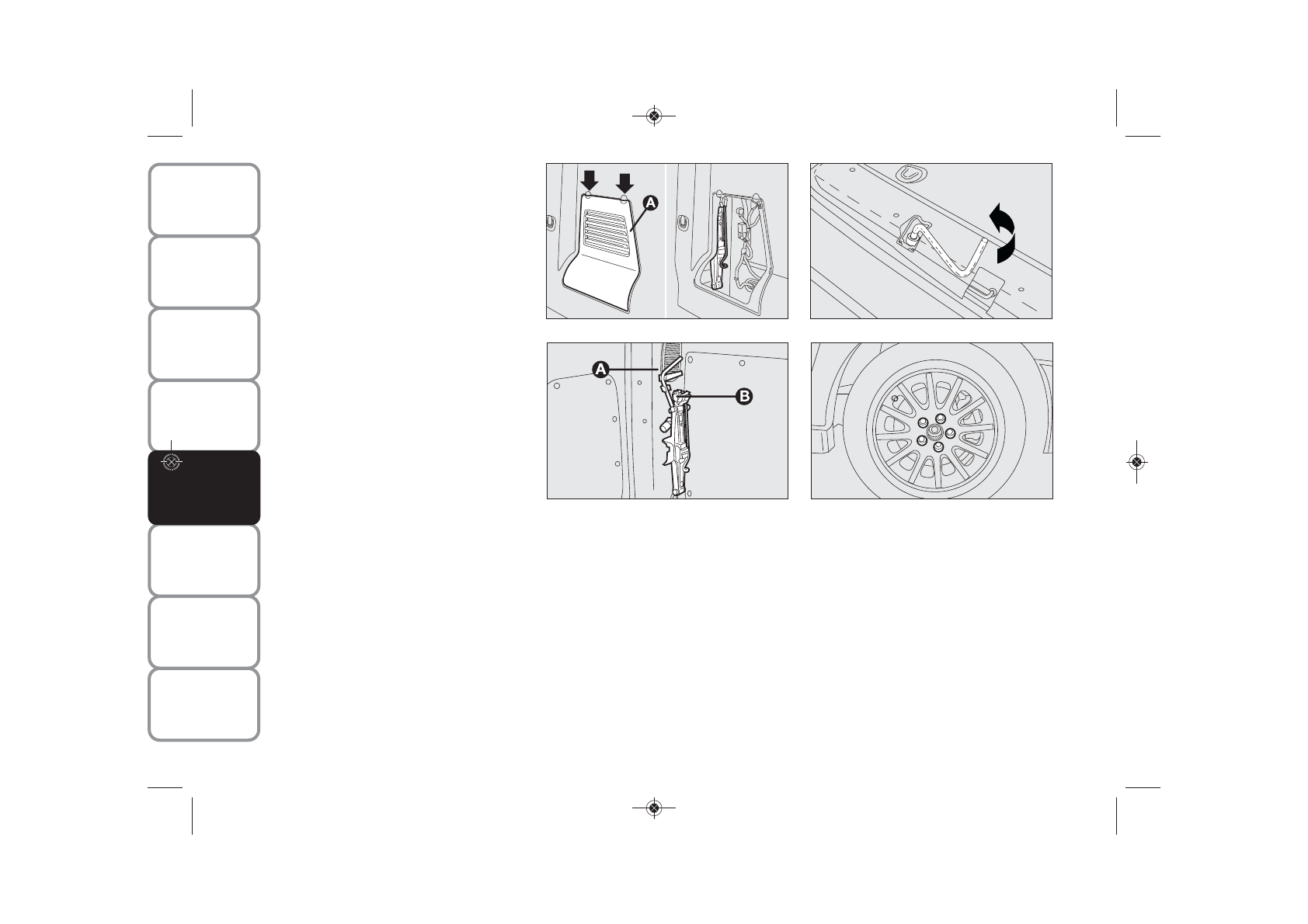 A

A

B