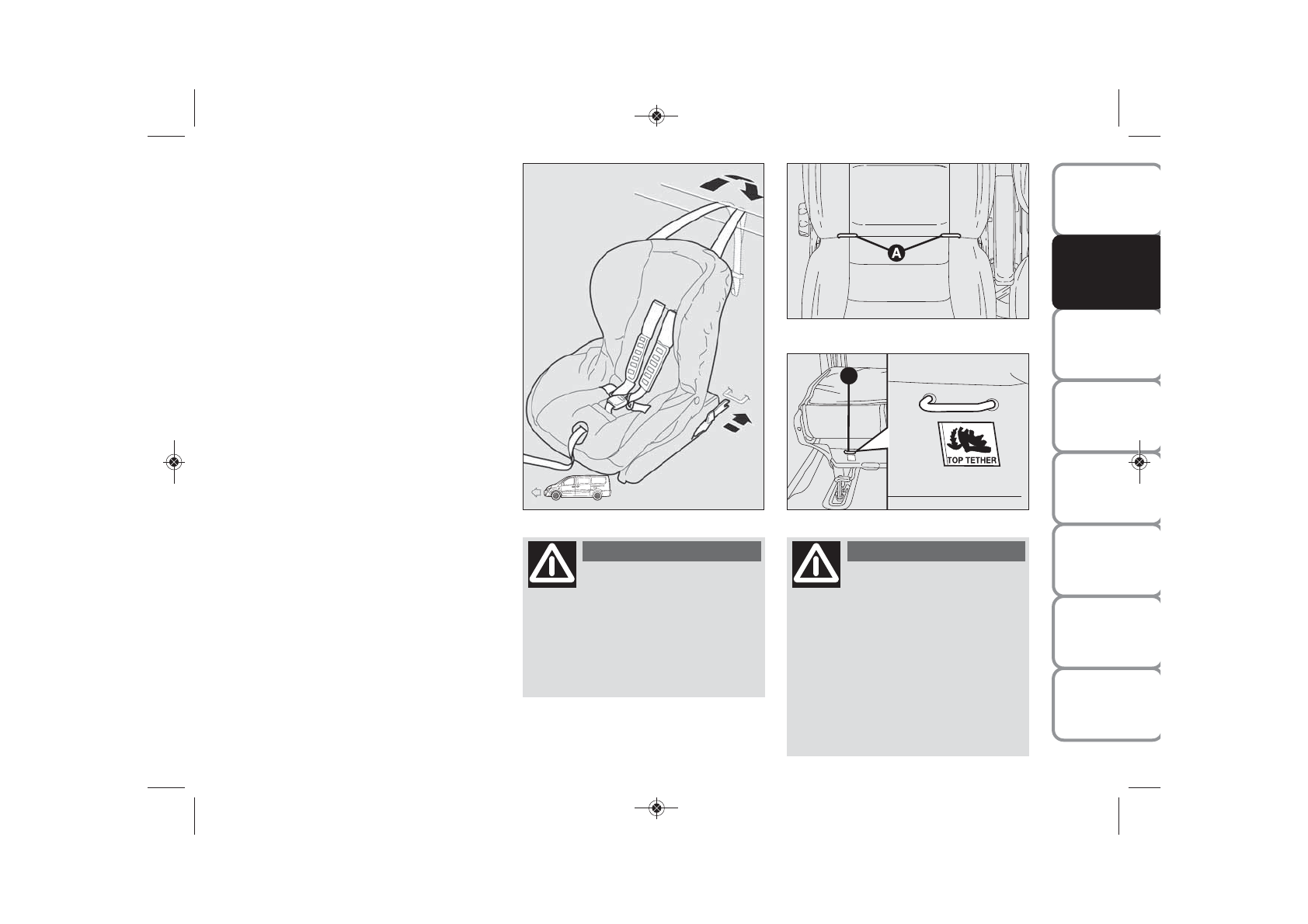 A

TOP TETHER