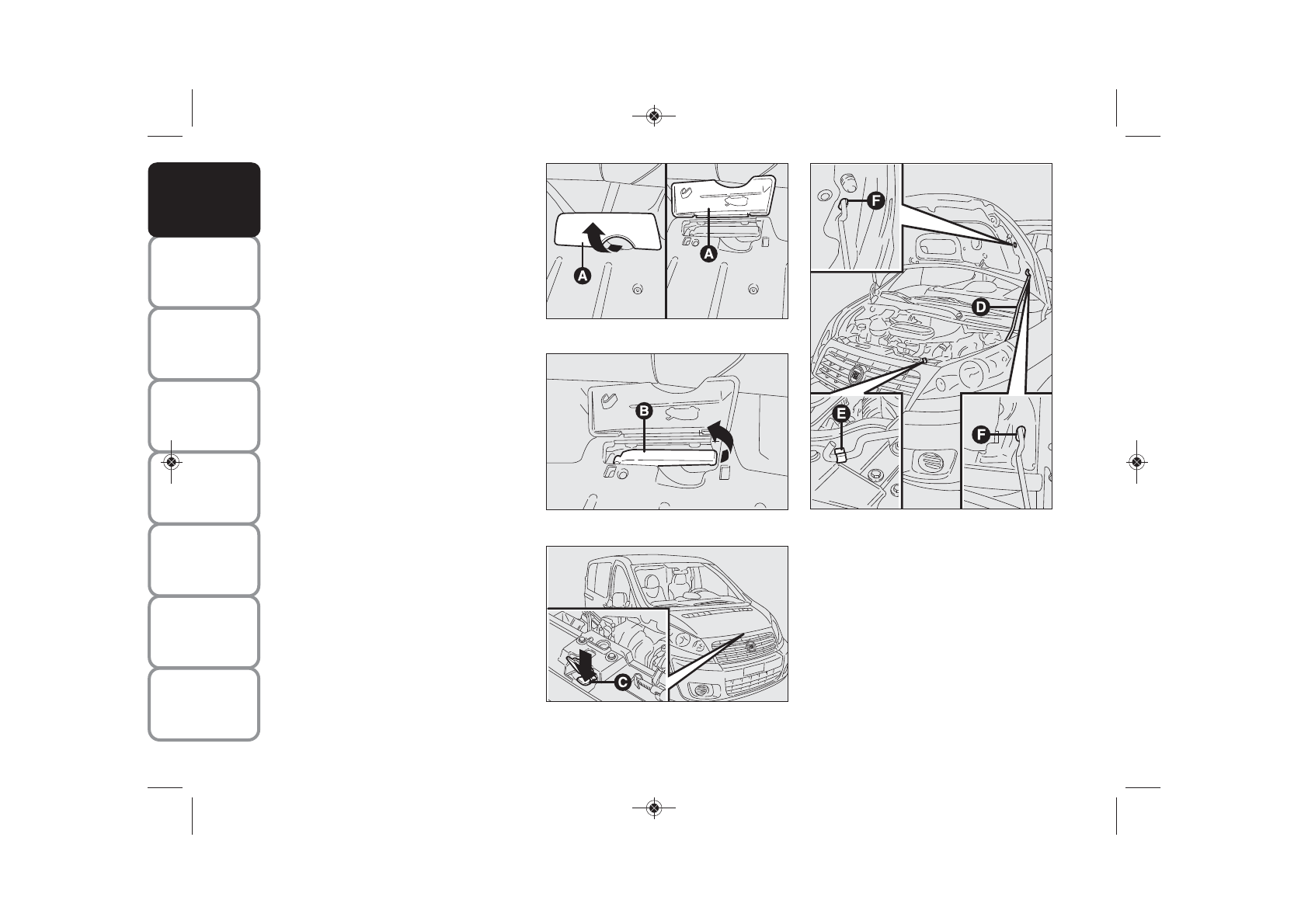 A

A

B

C

F

D

E

F