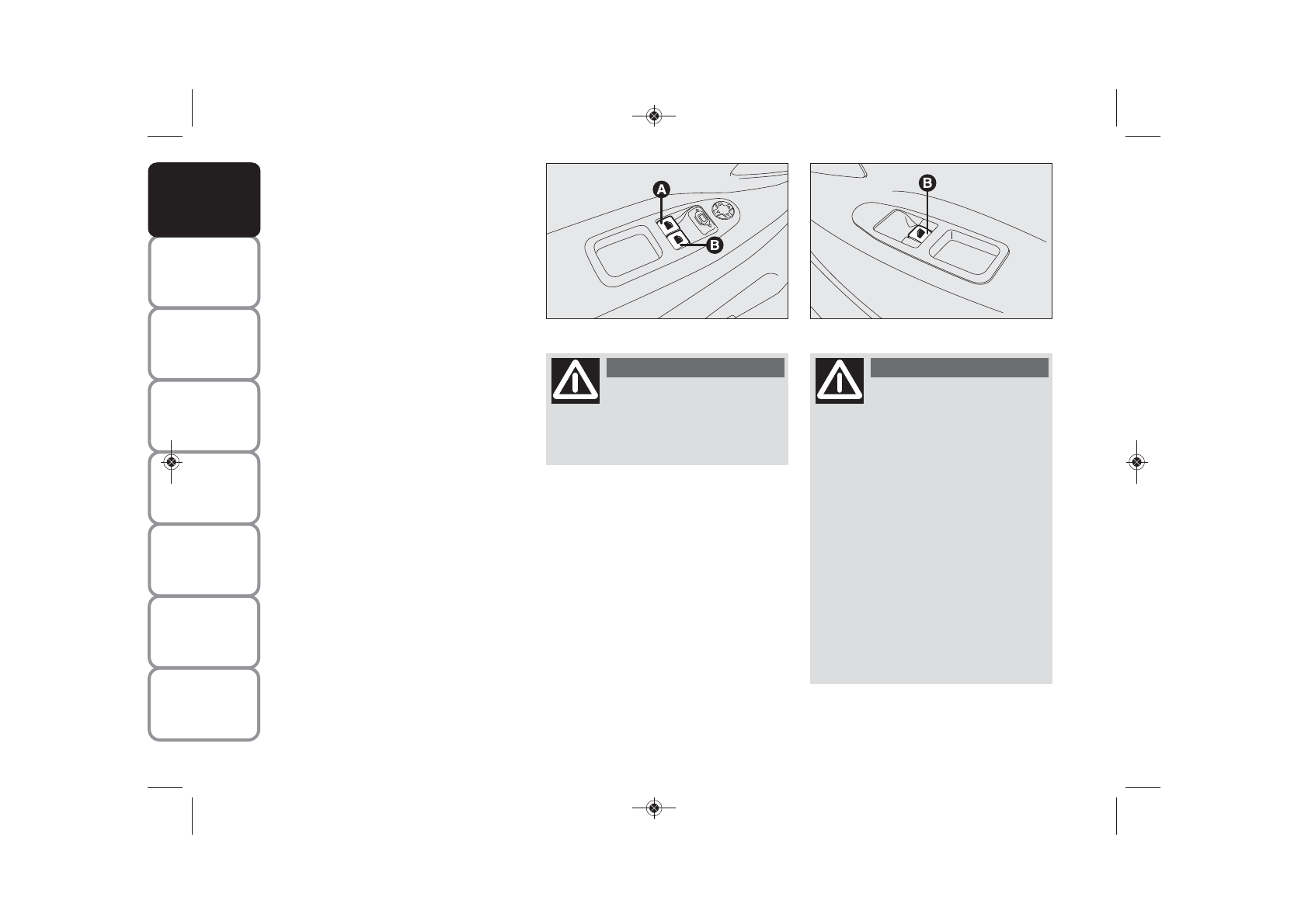 A

B

B