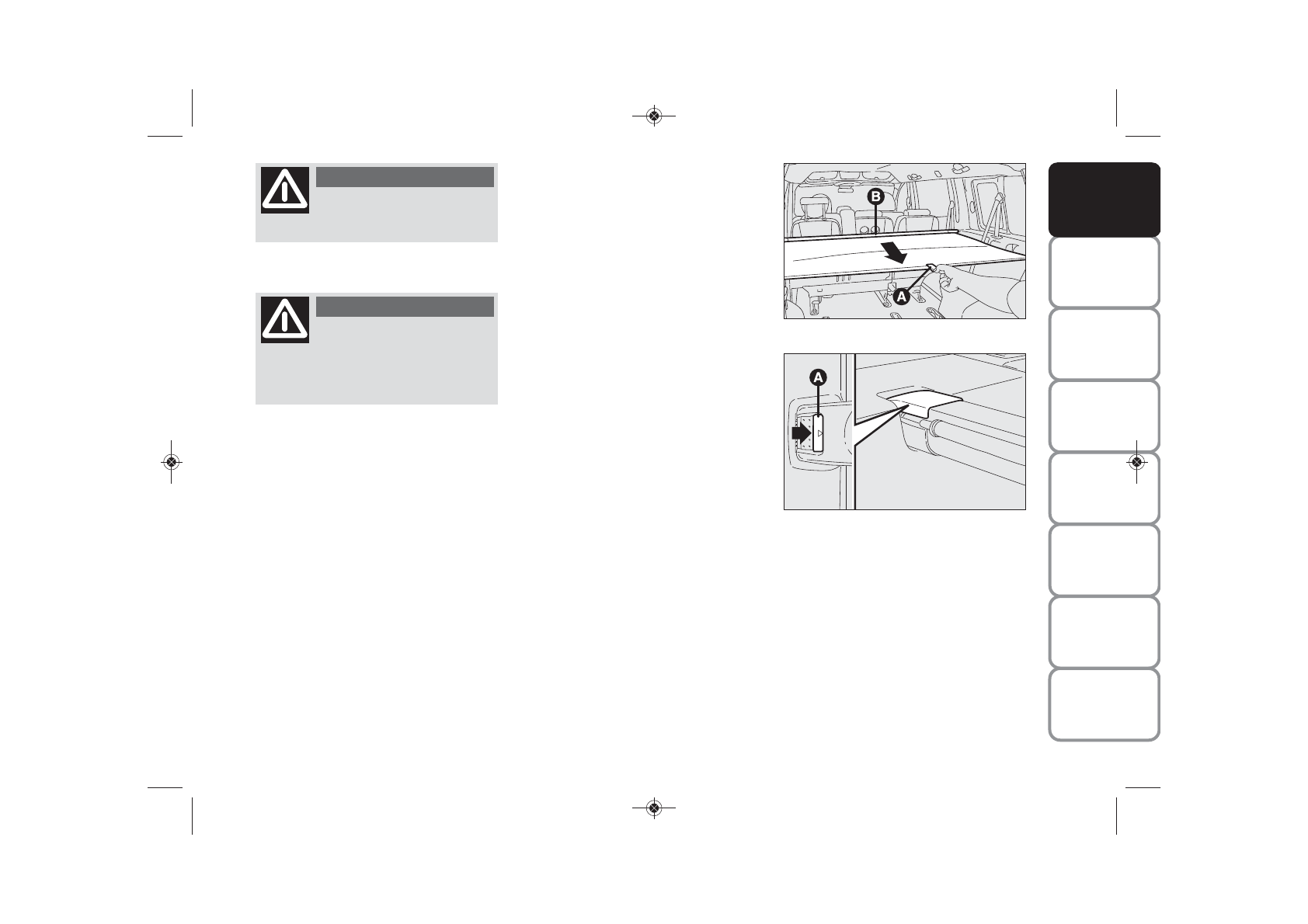 B

A

A