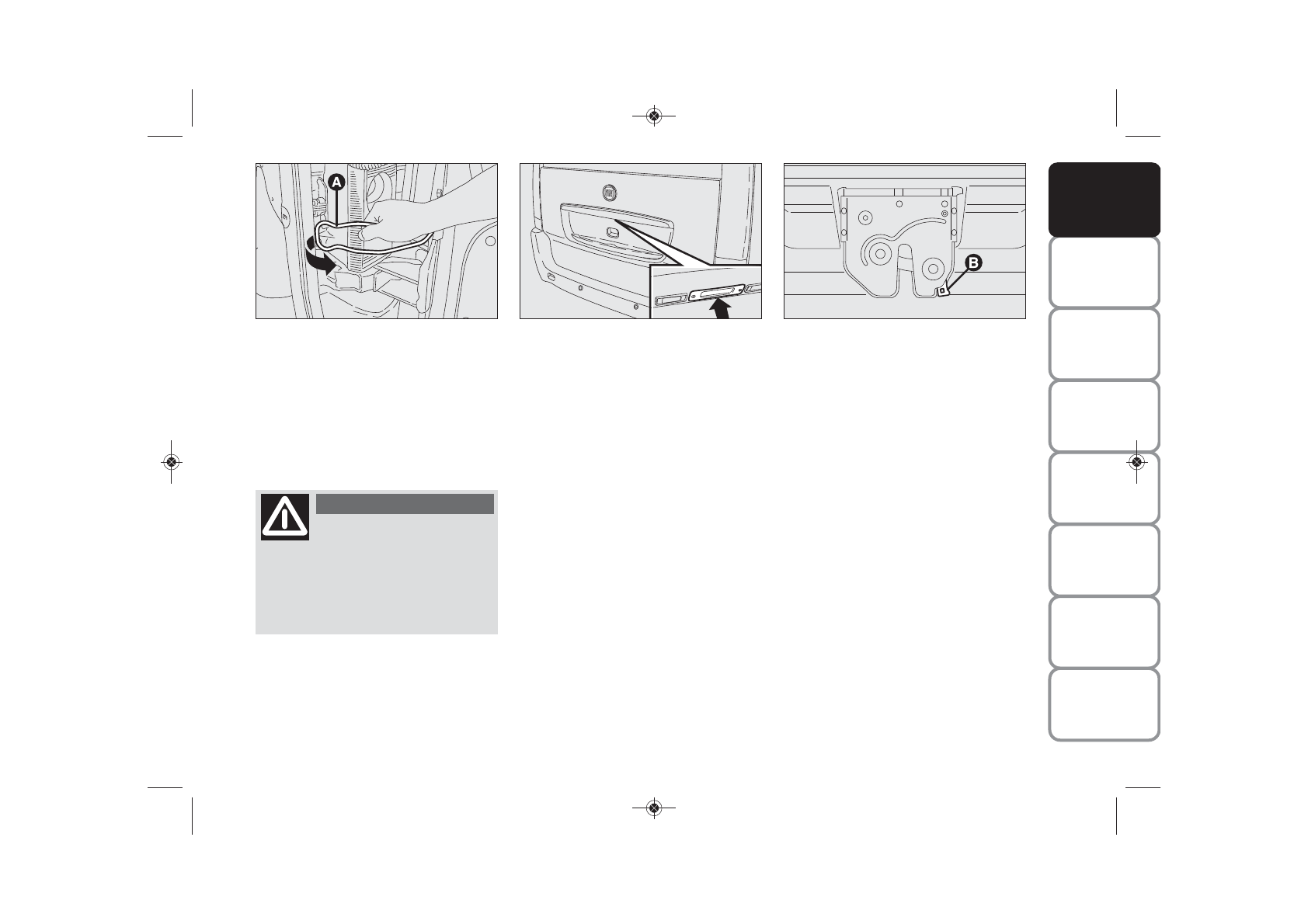 A

B