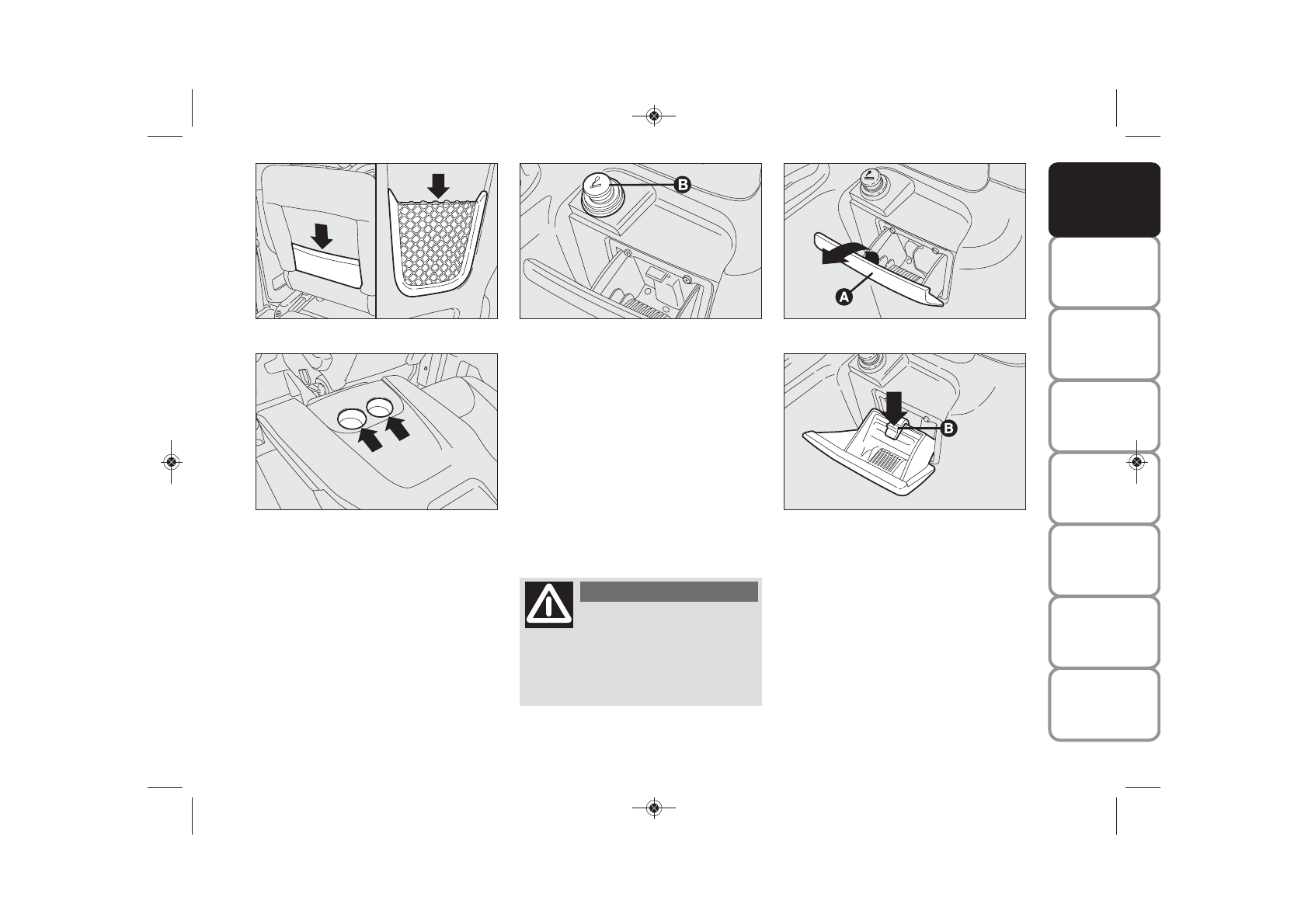 B

A

B