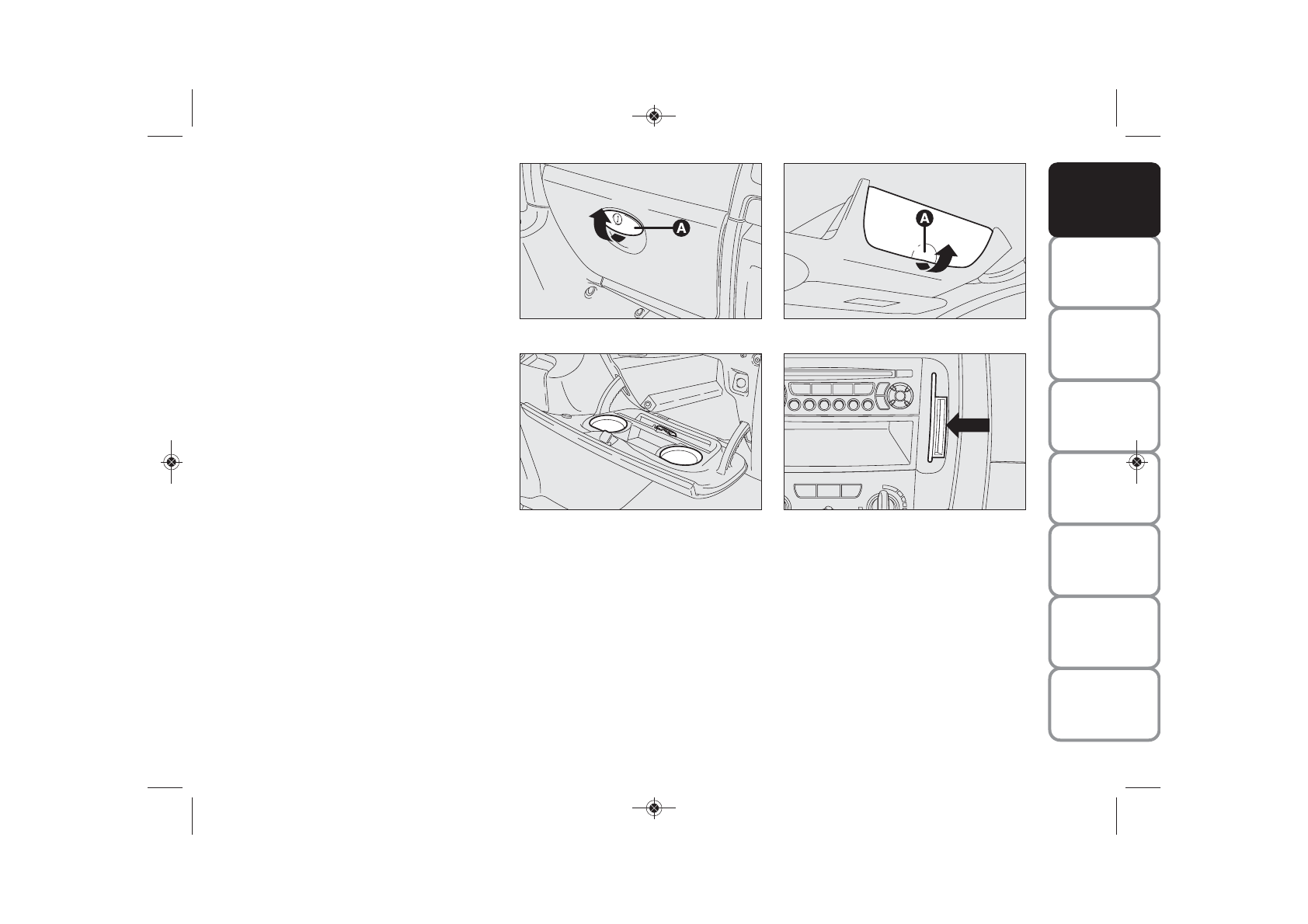 A

A