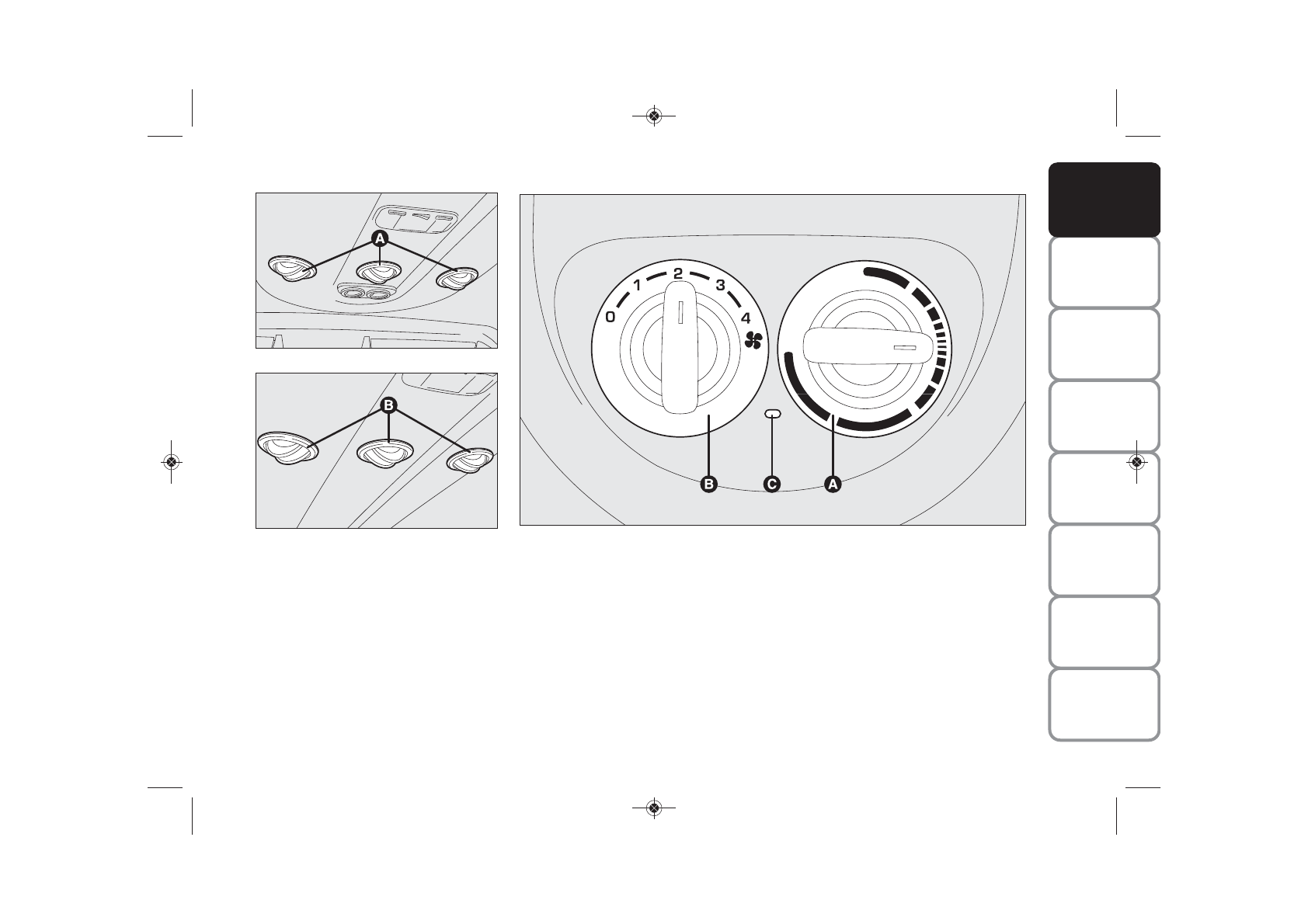 A

B

0 1 2 3 4

B C A