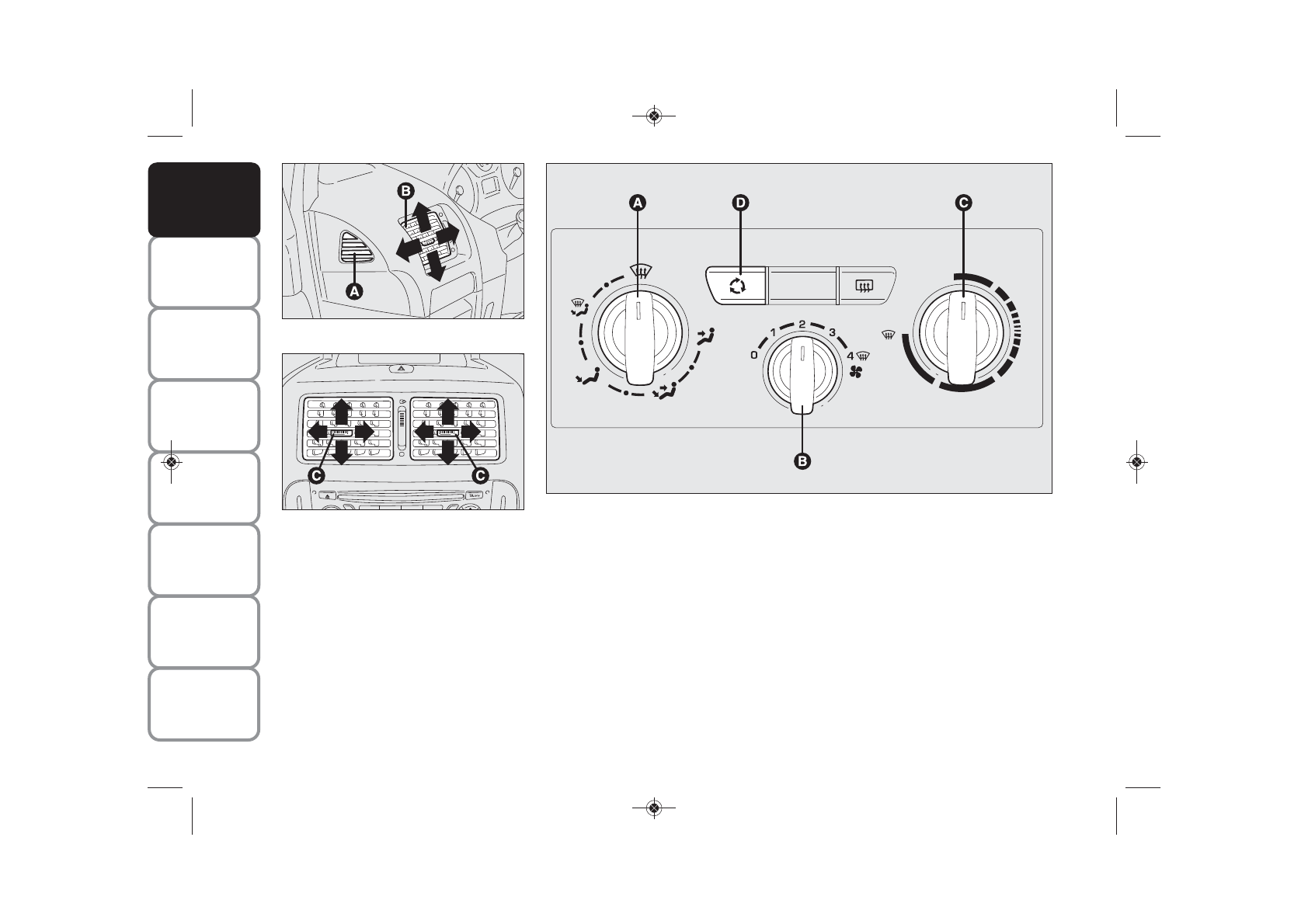 B

A

C C

A D C

0 1 2 3 4

B