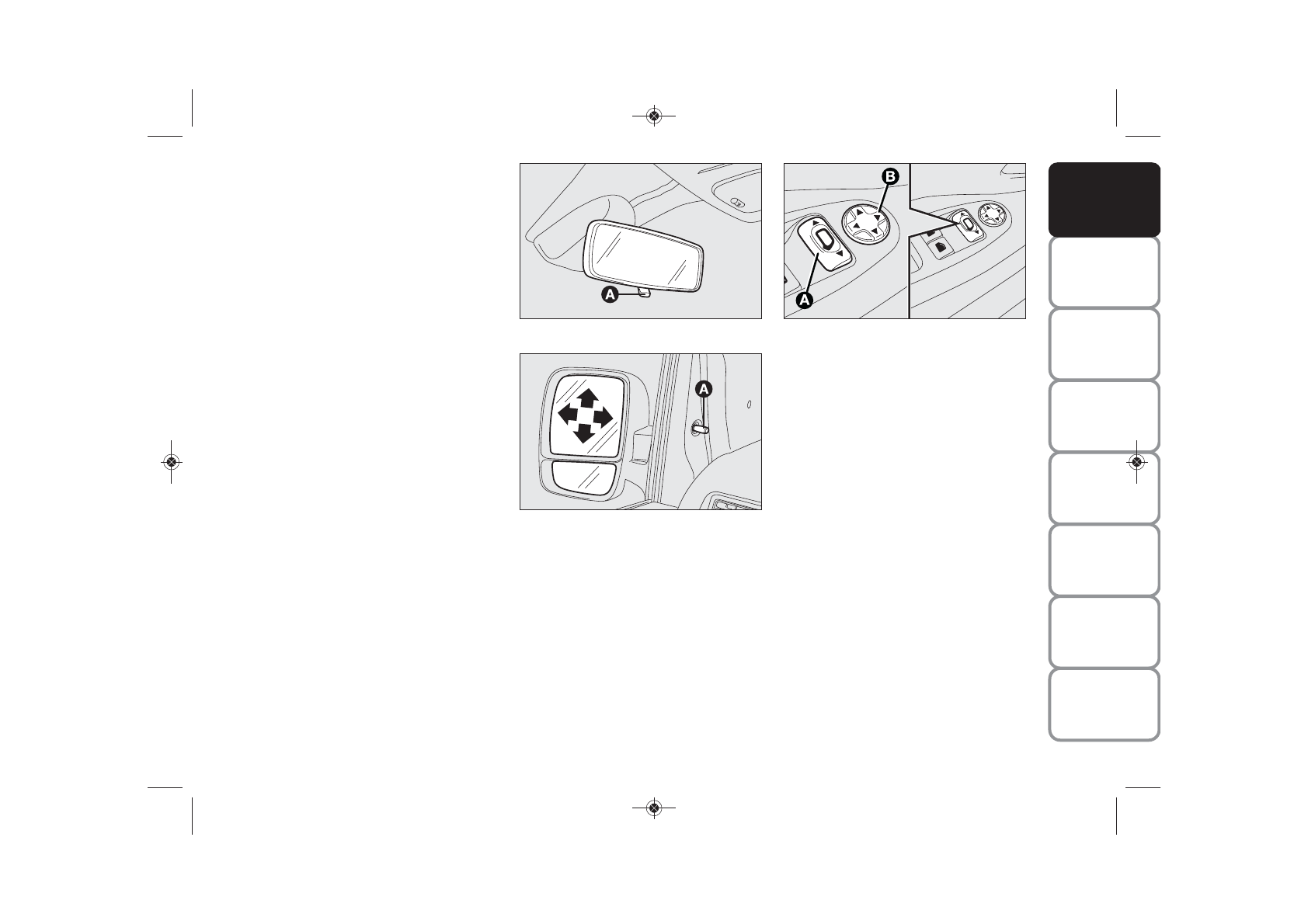 A

B

A

A