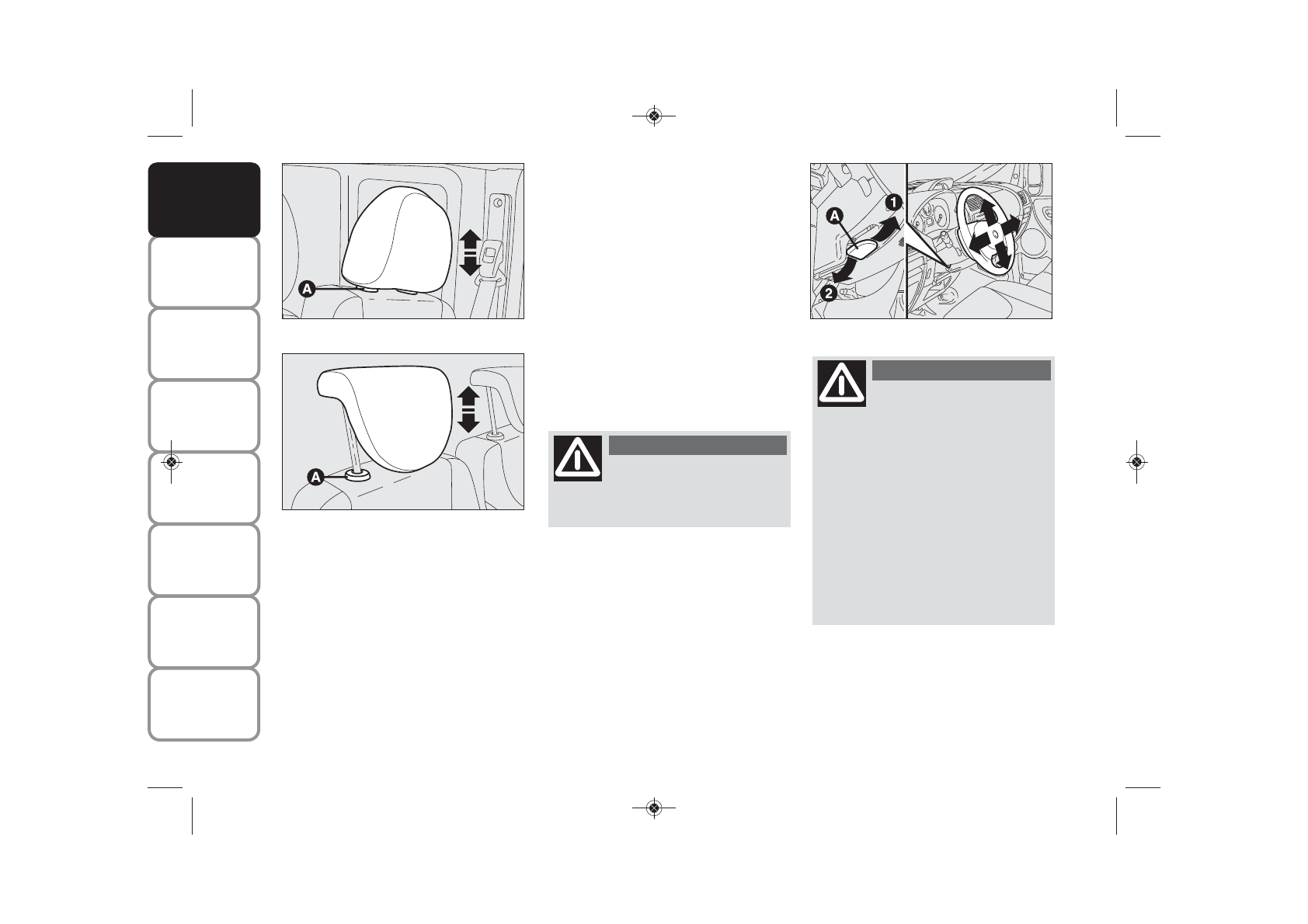 A

A

A

1

2