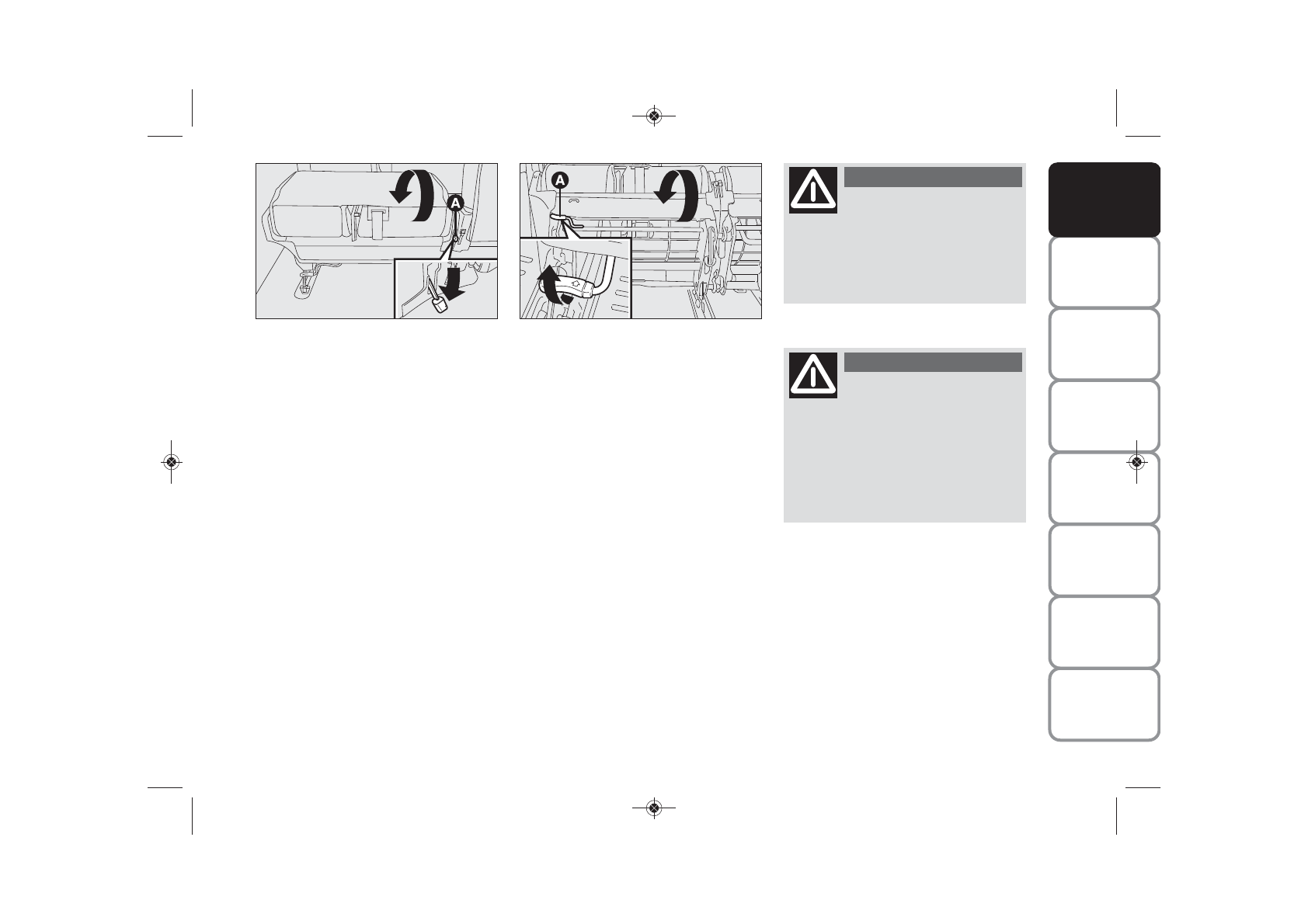 A

A