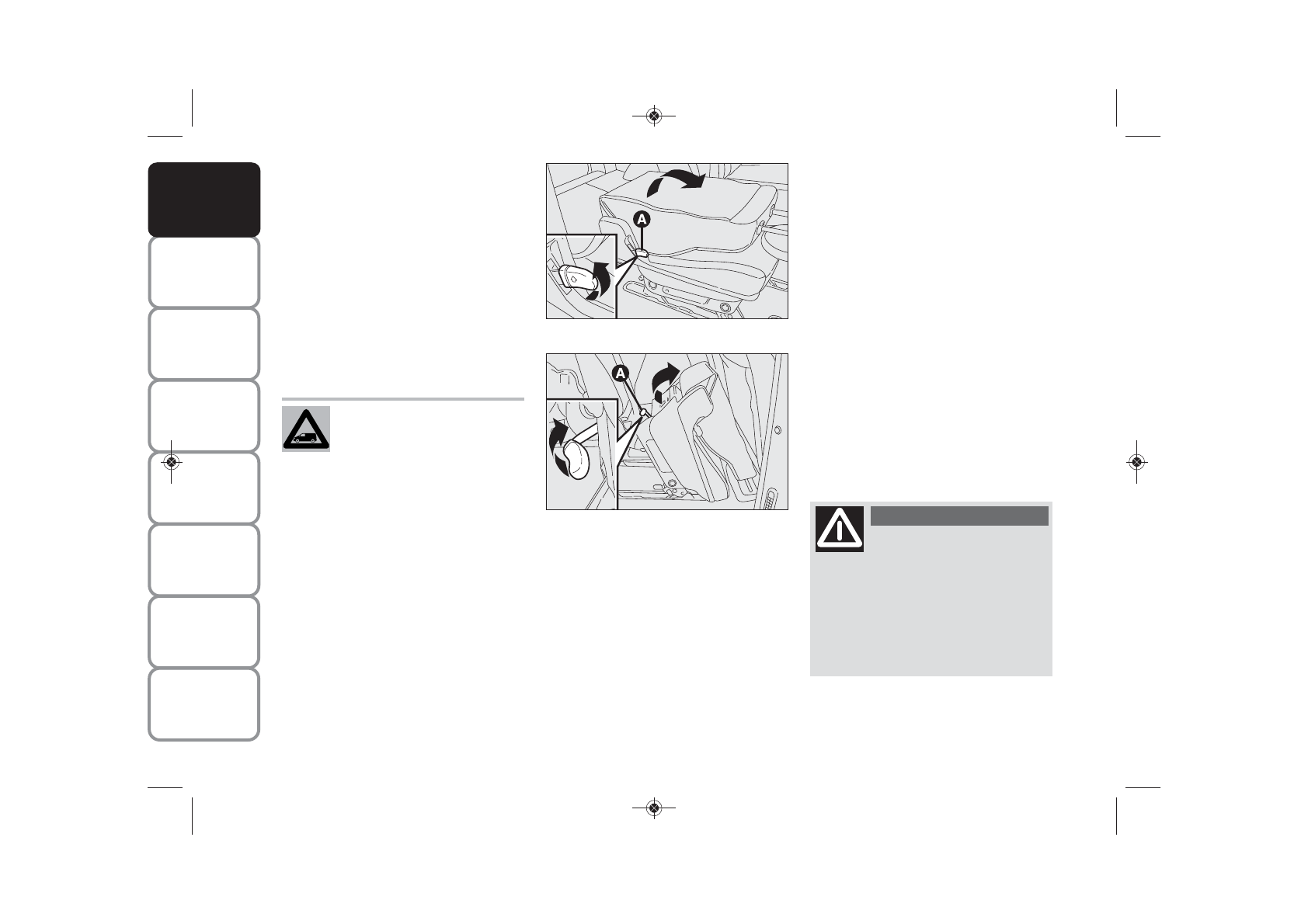 A

A