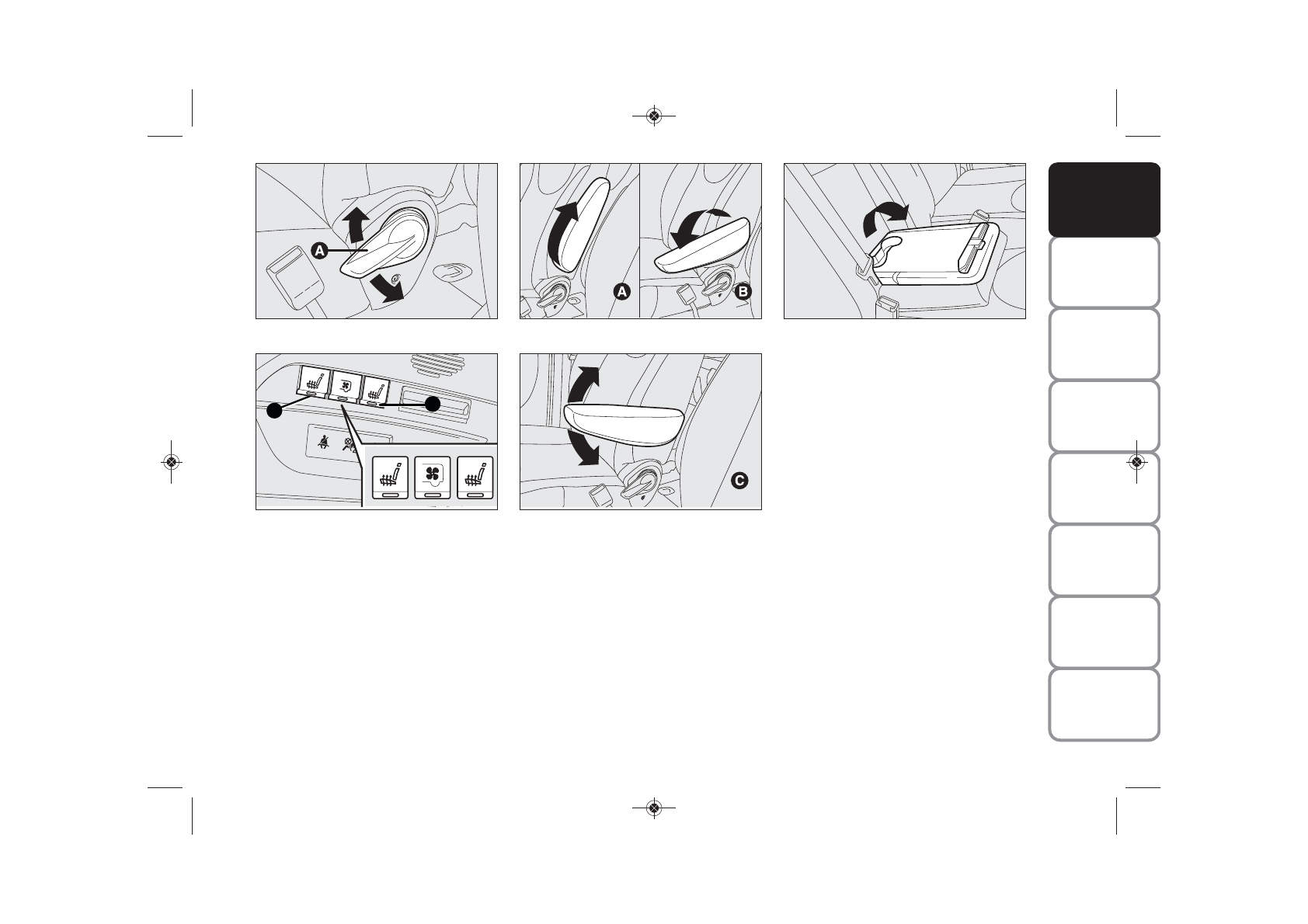 A

A

B

C