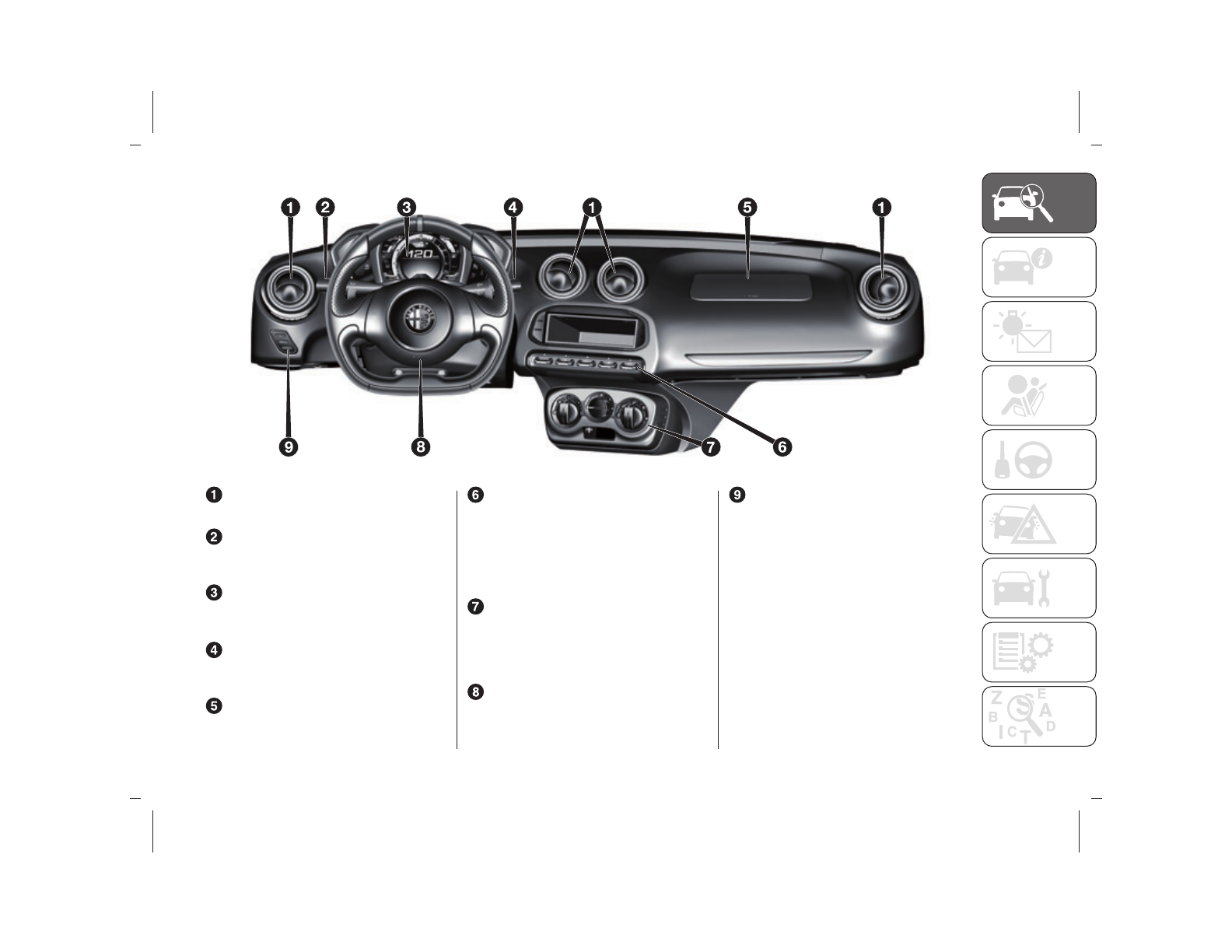 1 2 3 4 1 5 1

120

9 8 7 6

1

2

3

4

5

6

7

8

9

Z E
B A
I C T D