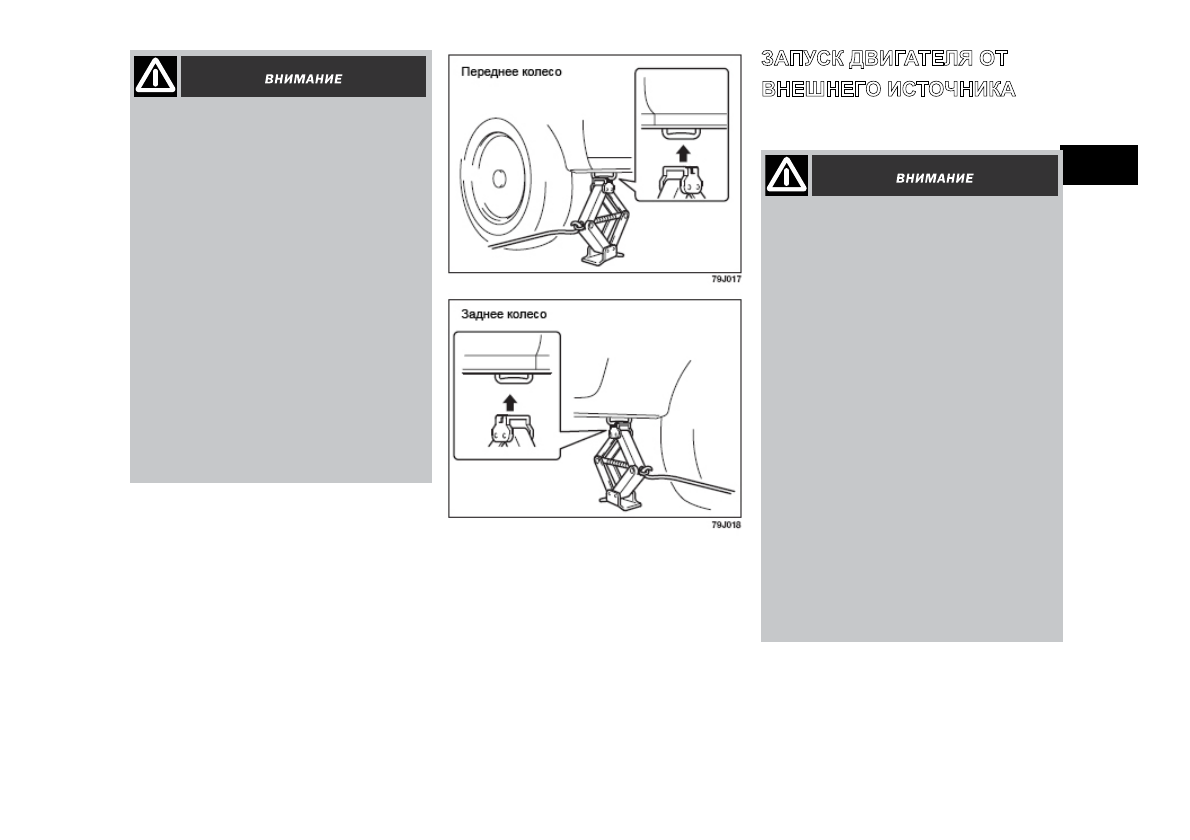 ВНИМАНИЕ

Переднее колесо

79J017

Заднее колесо

79J018

ЗАПУСК ДВИГАТЕЛЯ ОТ ВНЕШНЕГО ИСТОЧНИКА

ВНИМАНИЕ