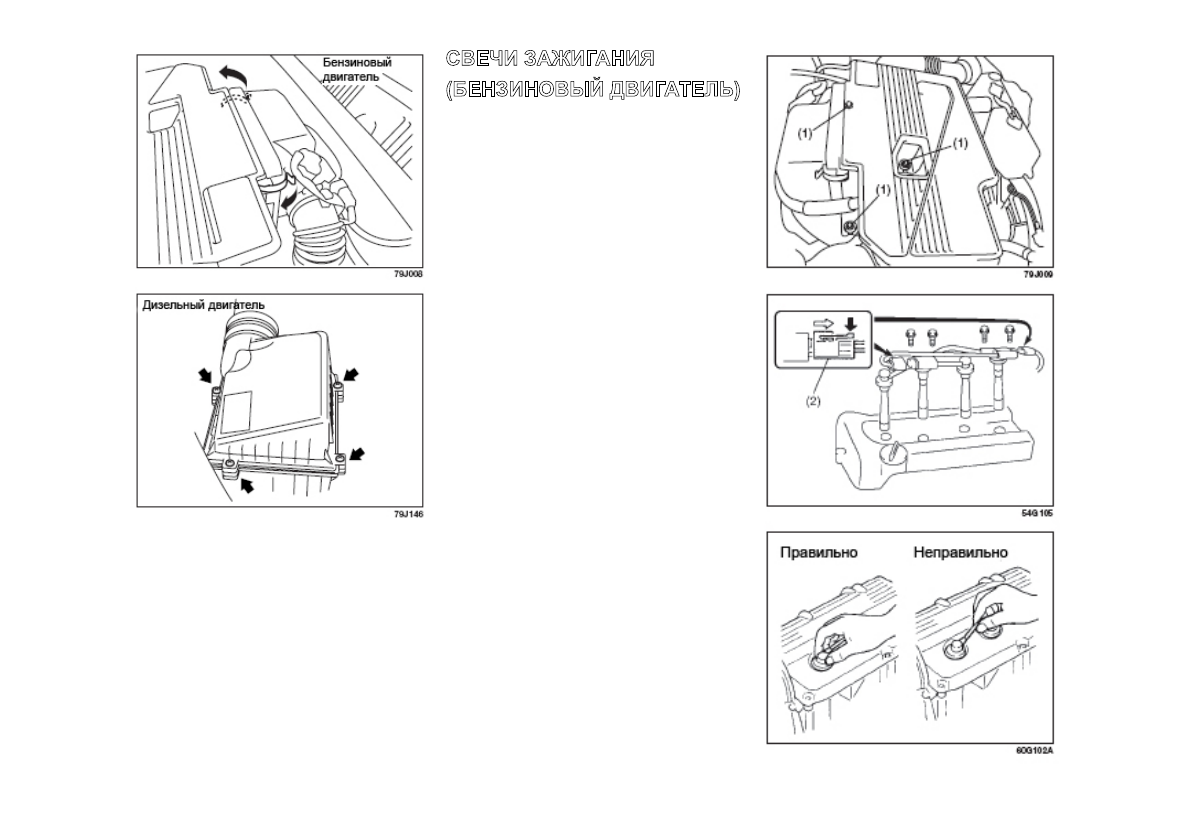 Бензиновый двигатель

79J008

Дизельный двигатель

79J146

СВЕЧИ ЗАЖИГАНИЯ (БЕНЗИНОВЫЙ ДВИГАТЕЛЬ)

(1)

(1)

(1)

79J009

(2)

54G105

Правильно

Неправильно

60G102A