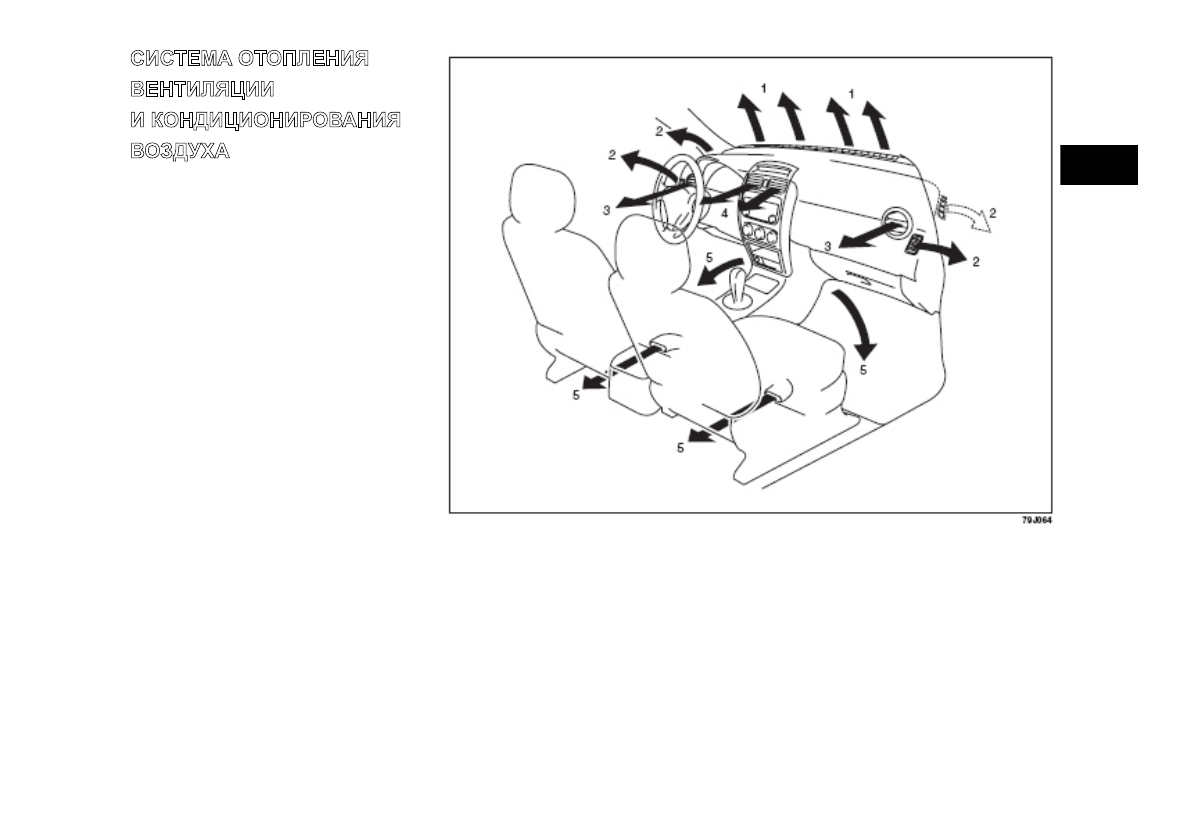 СИСТЕМА ОТОПЛЕНИЯ ВЕНТИЛЯЦИИ И КОНДИЦИОНИРОВАНИЯ ВОЗДУХА

1
1
2
2
3
4
2
3
2
5
5
5
5

79J064