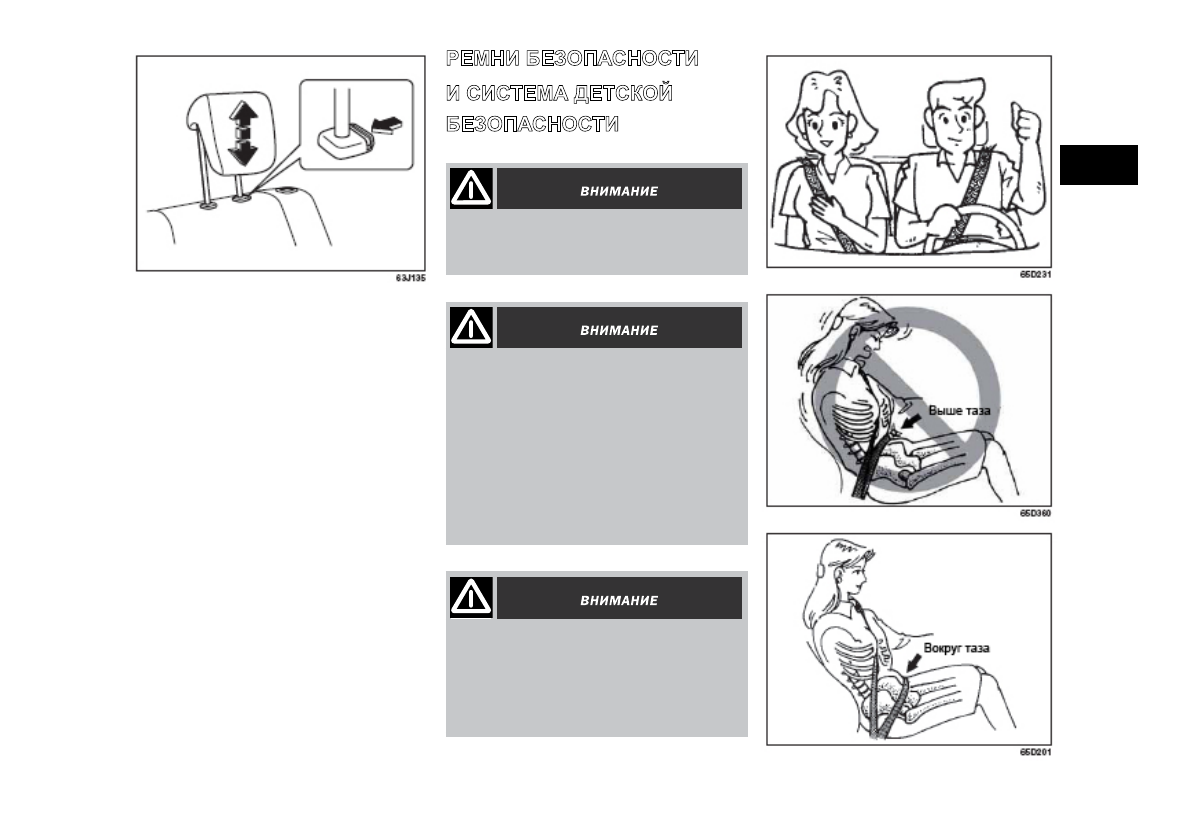 63J135

РЕМНИ БЕЗОПАСНОСТИ И СИСТЕМА ДЕТСКОЙ БЕЗОПАСНОСТИ

ВНИМАНИЕ

ВНИМАНИЕ

ВНИМАНИЕ

65D231

Выше таза

65D360

Вокруг таза

65D201