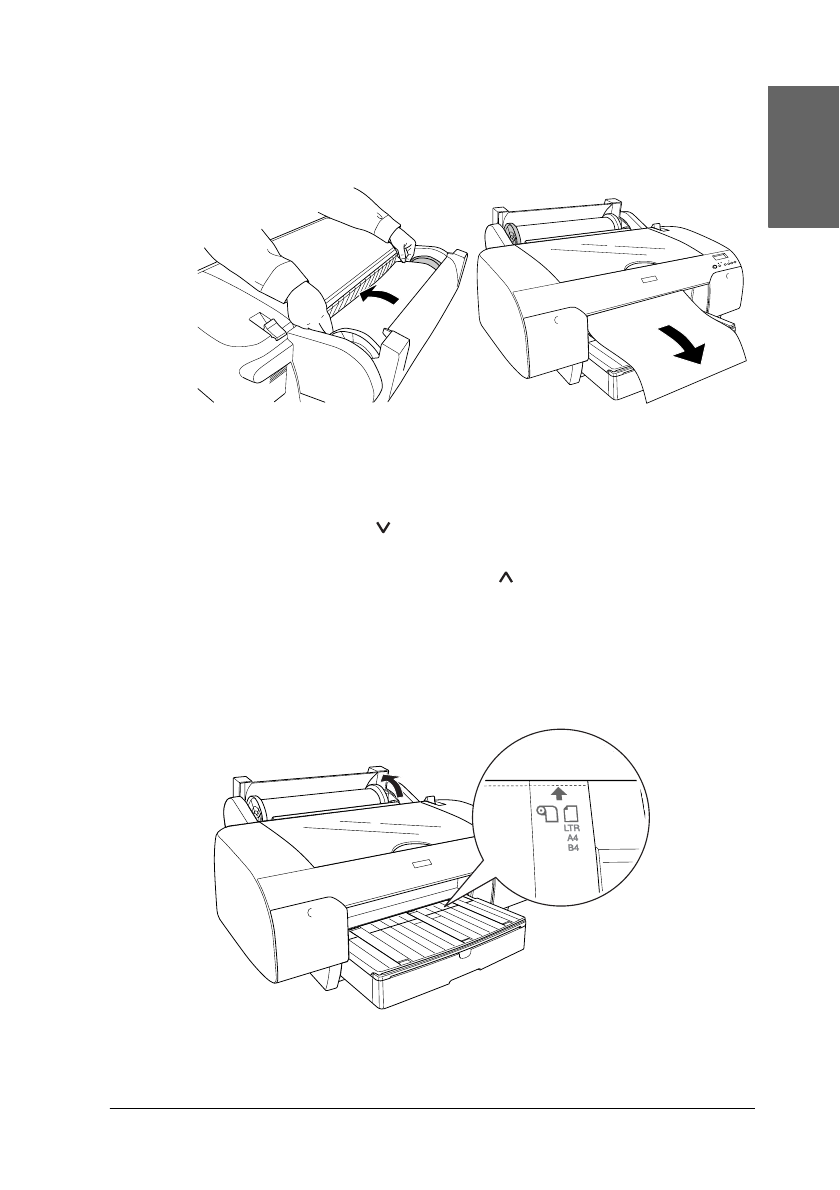 LTR
A4
B4