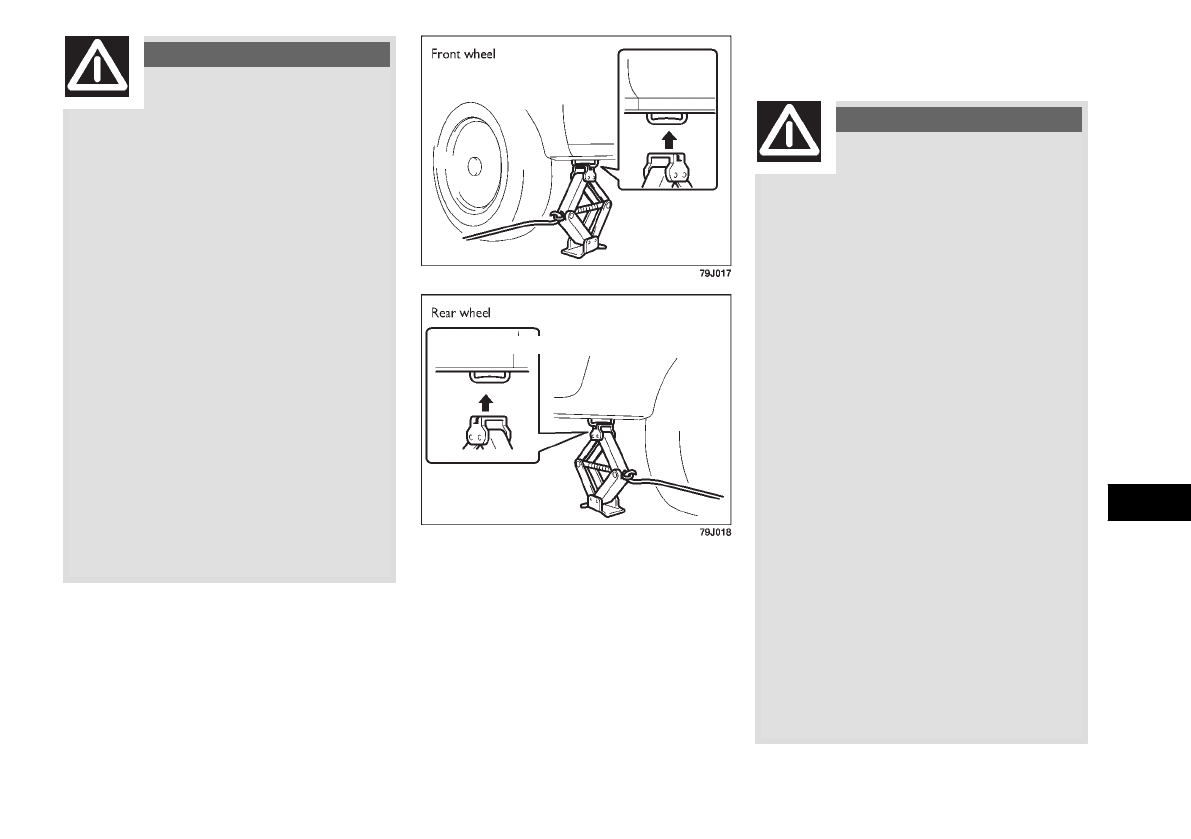 Front wheel

79J017

Rear wheel

79J018