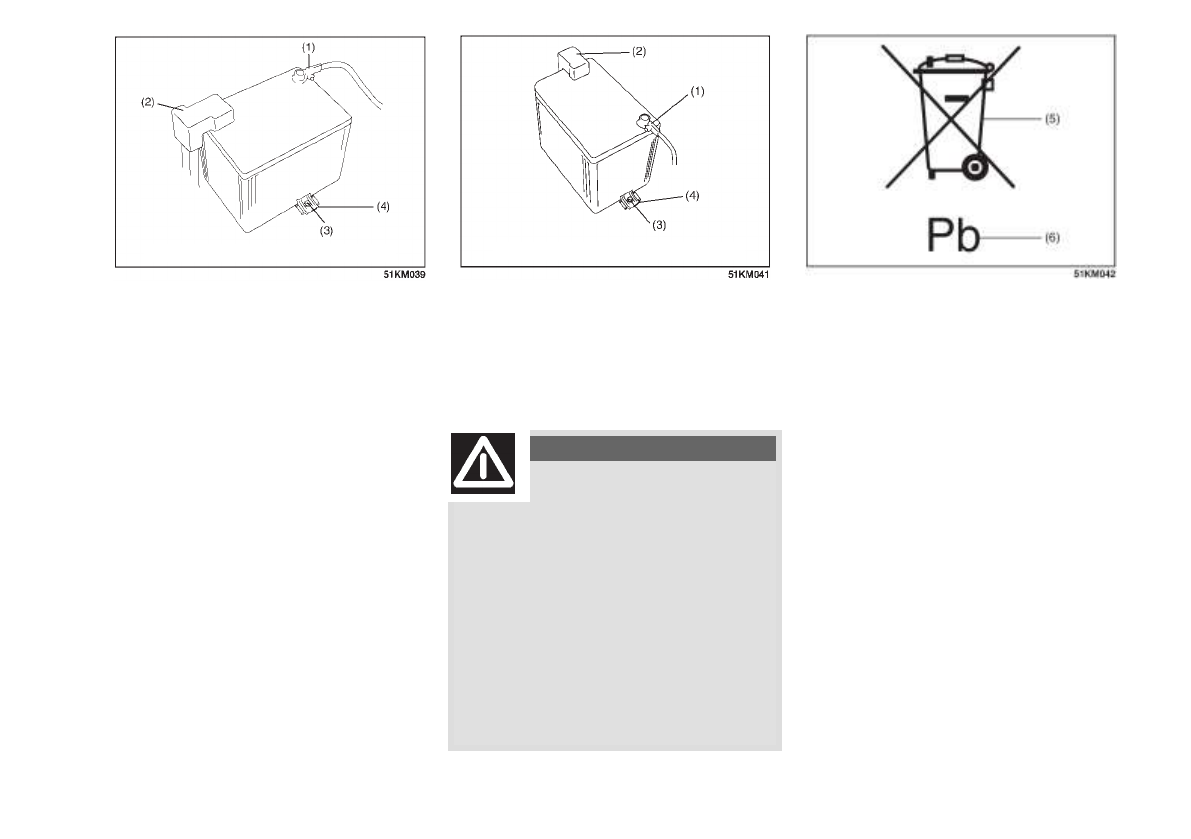 (1)
(2)
(4)
(3)
51KM039

(2)
(1)
(4)
(3)
51KM041

(5)
Pb
(6)
51KM042