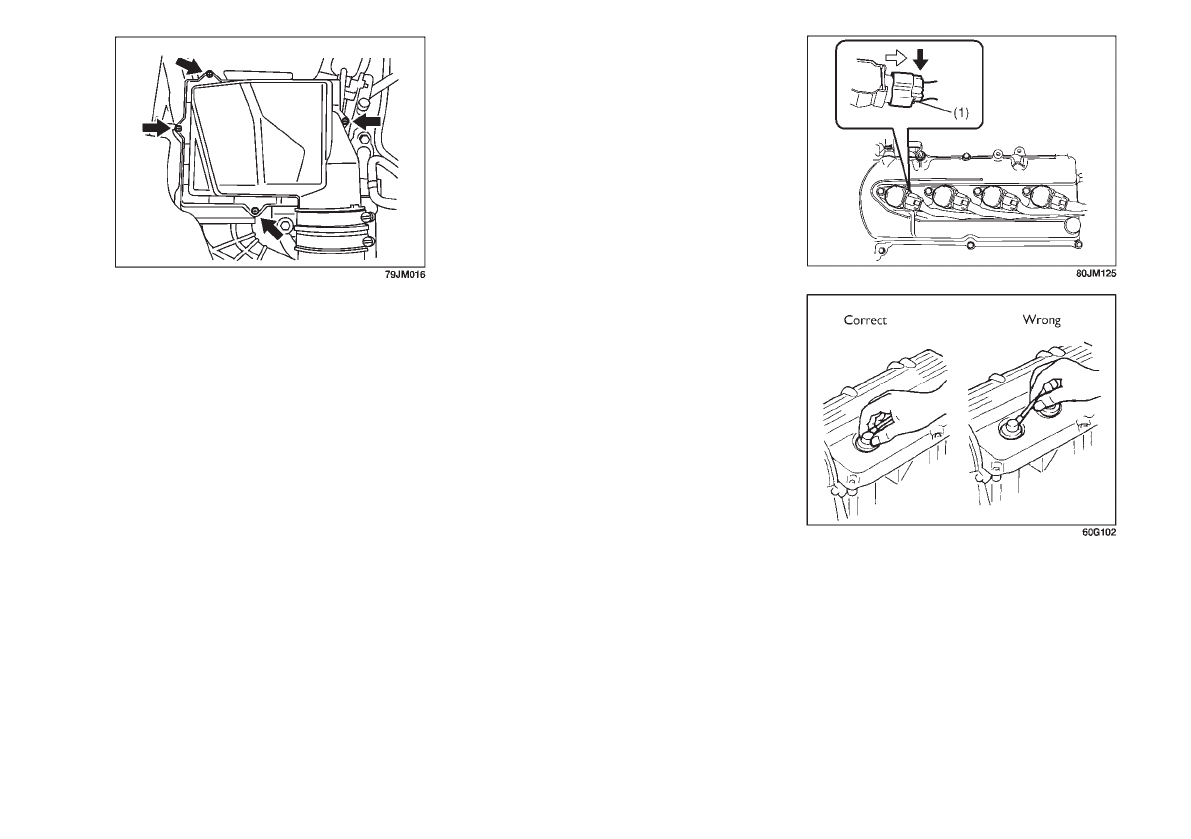 79JM016

(1)

80JM125

Correct

Wrong

60G102