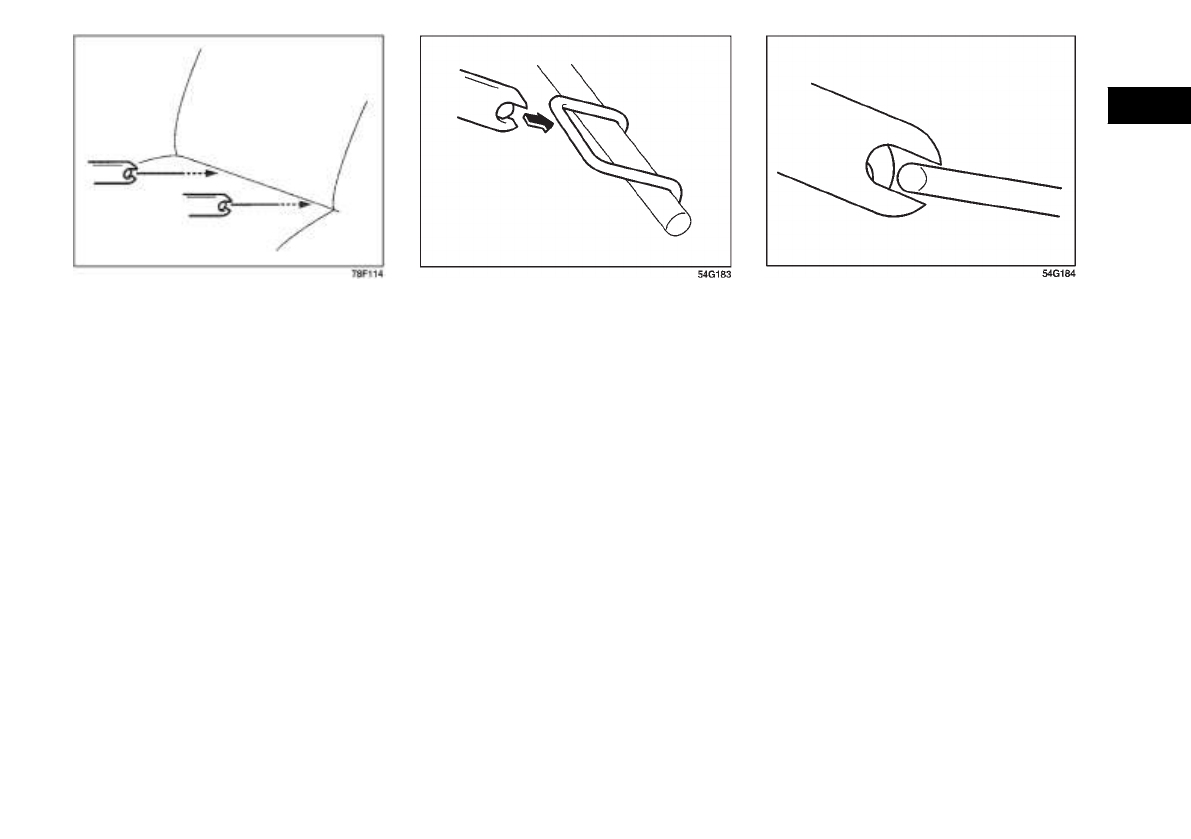 78F114

54G183

54G184