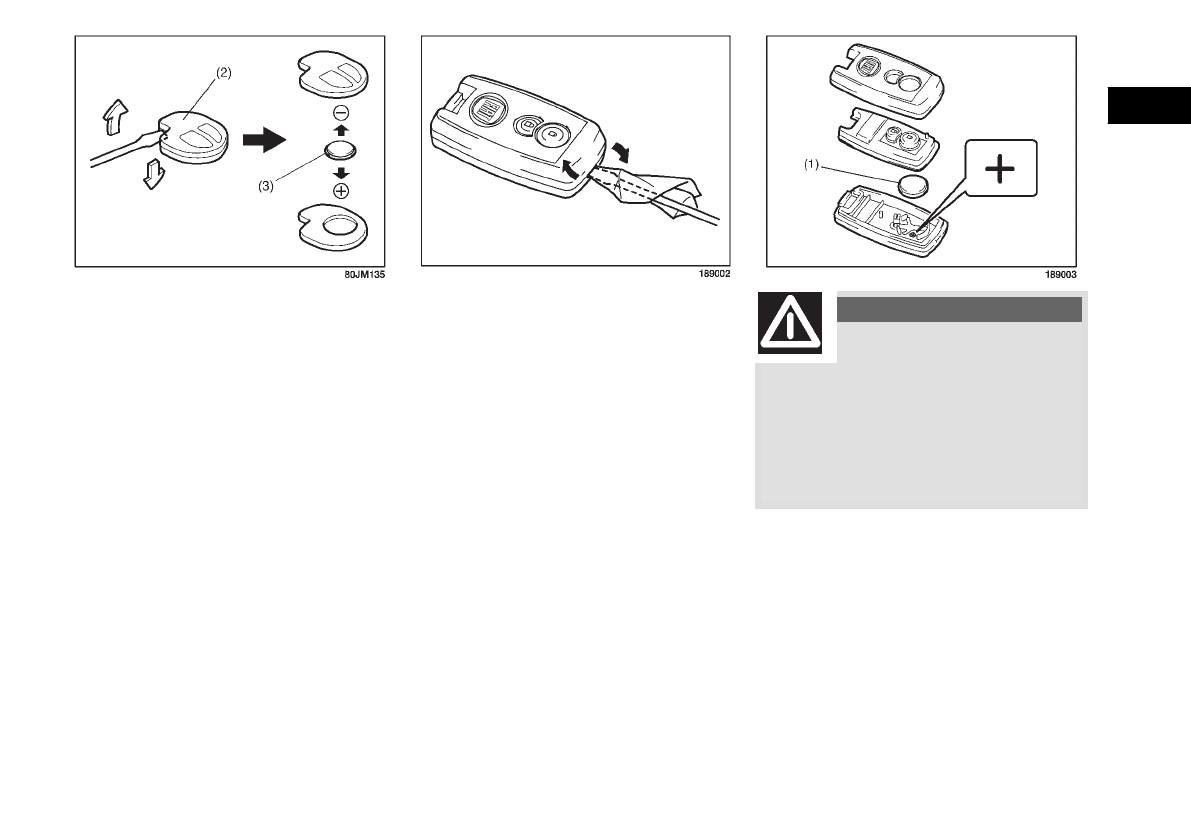 (2)

(3)

80JM135

189002

(1)

189003