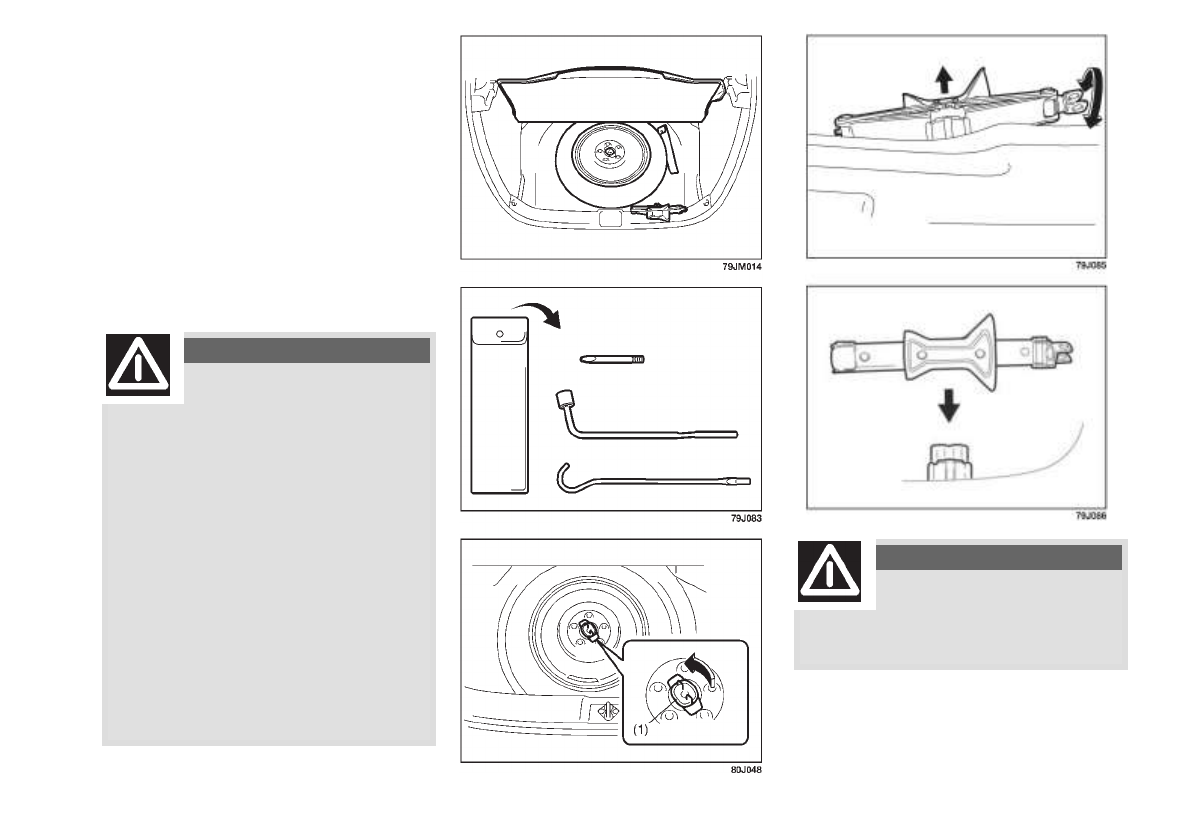 79JM014

79J083

(1)

80J048

79J085

79J086