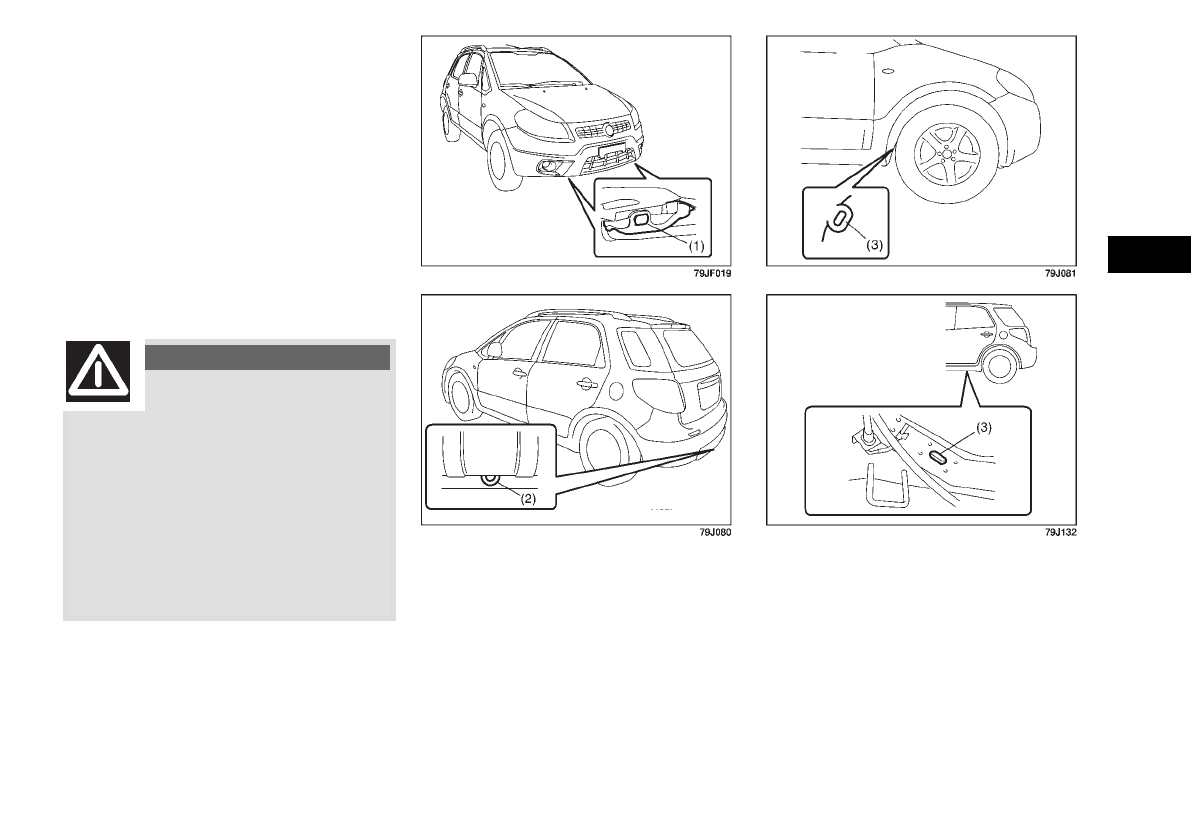 (1)

79JF019

(3)

79J081

(2)

79J080

(3)

79J132