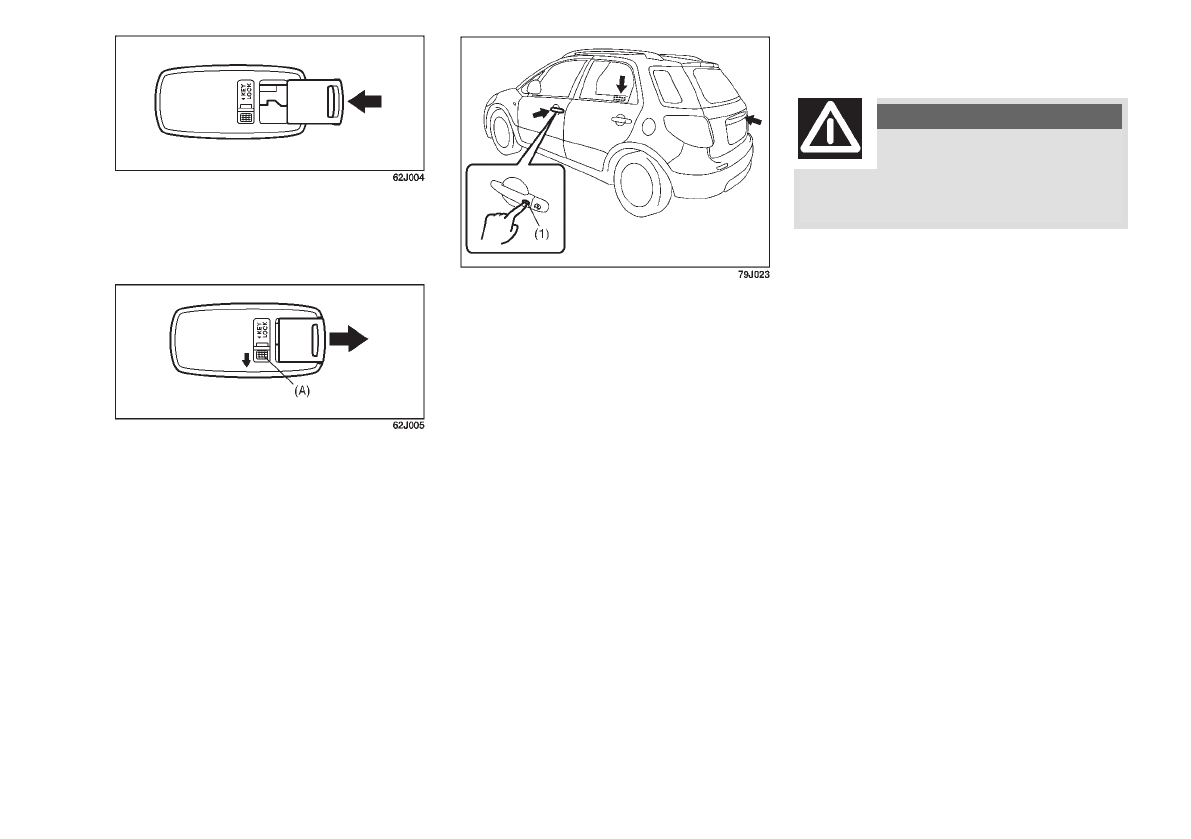 KEY LOCK

62J004

KEY LOCK

(A)

62J005

(1)

79J023