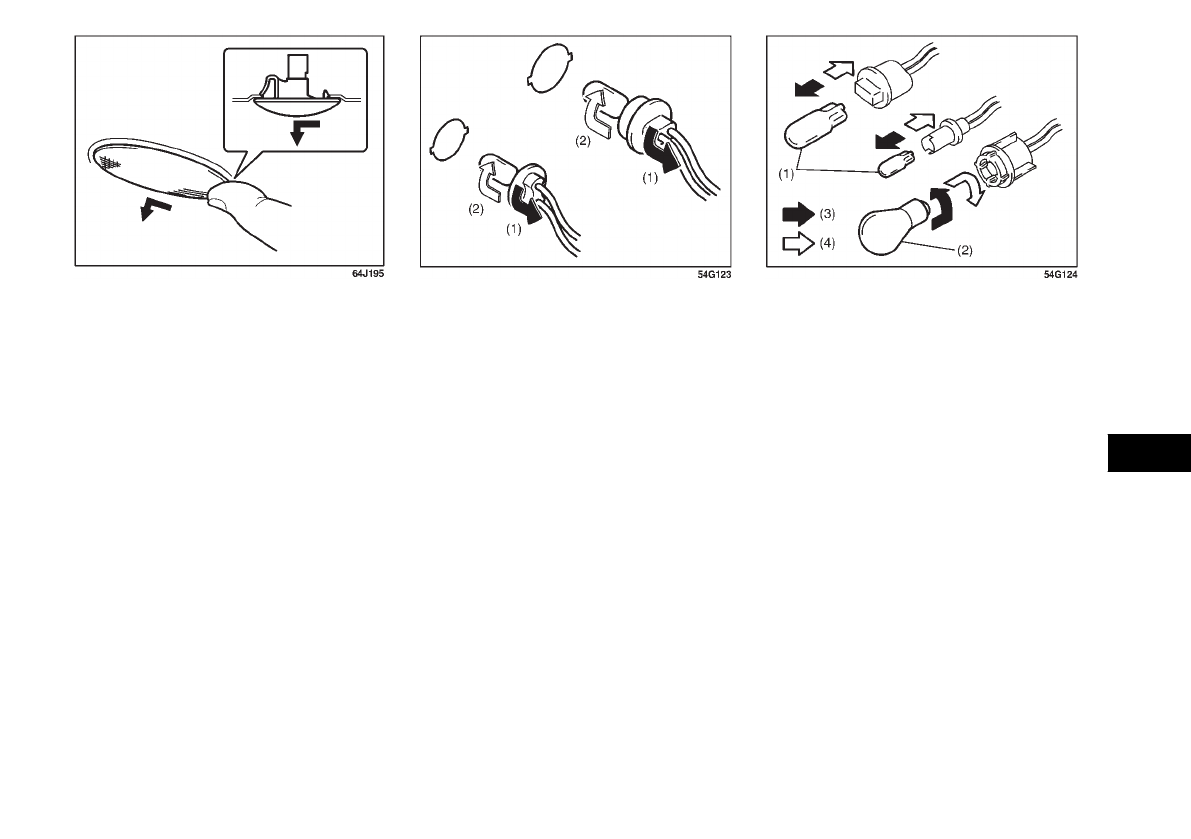 64J195

(2)
(1)
(2)
(1)

54G123

(1)
(3)
(4)
(2)

54G124