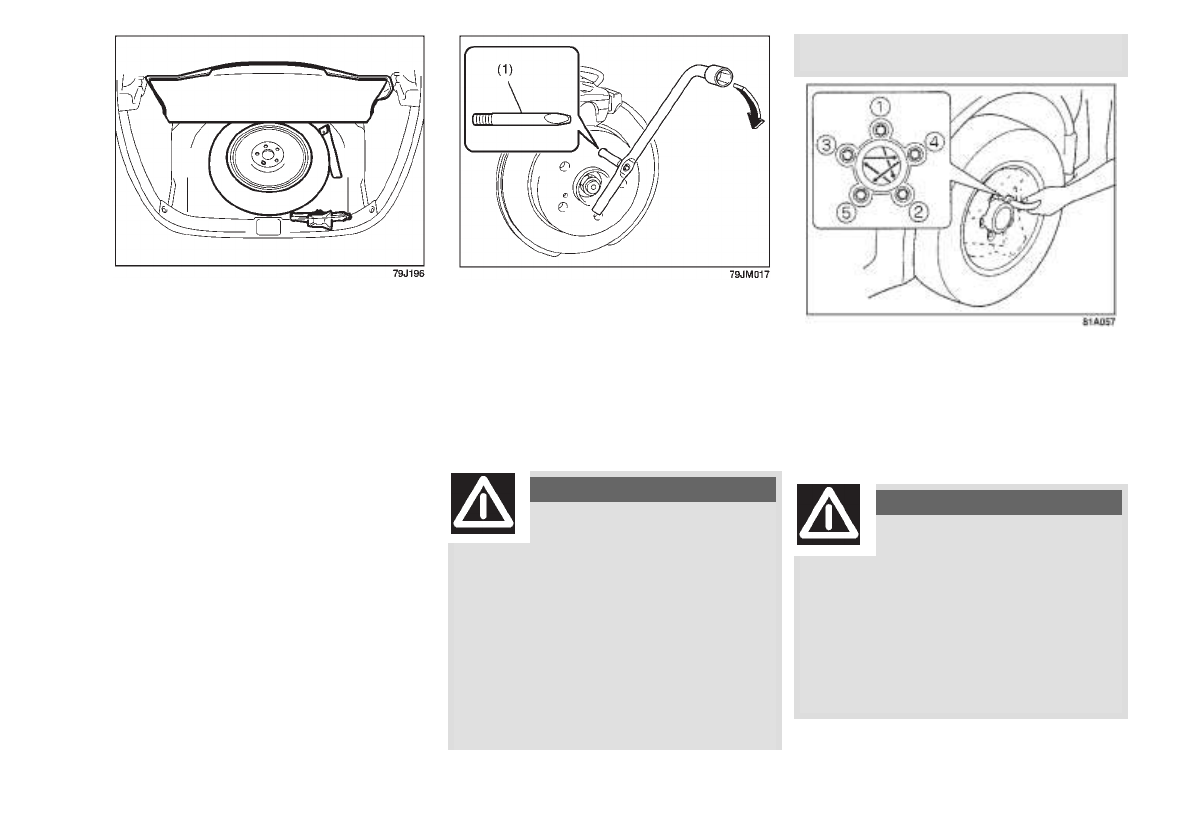 79J196

(1)

79JM017

1
3
4
5
2

81A057