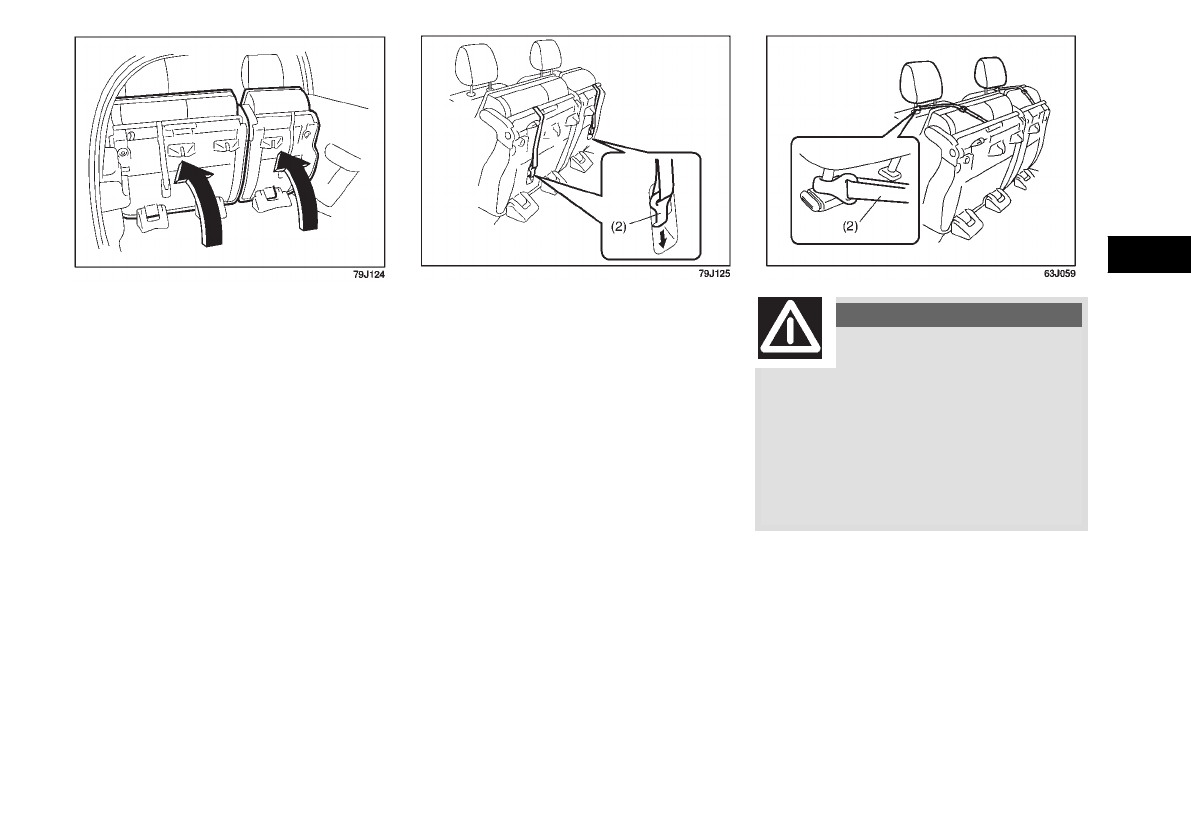 79J124

(2)

79J125

(2)

63J059