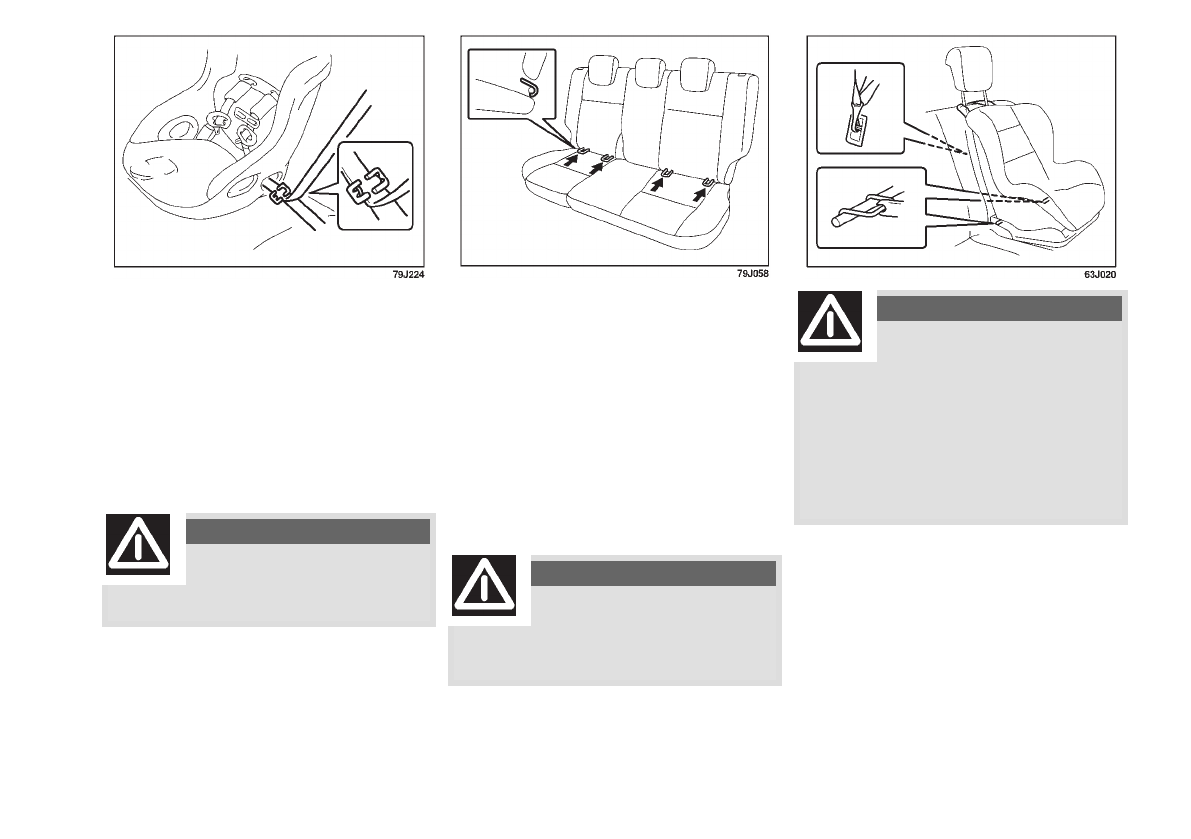 79J224

79J058

63J020