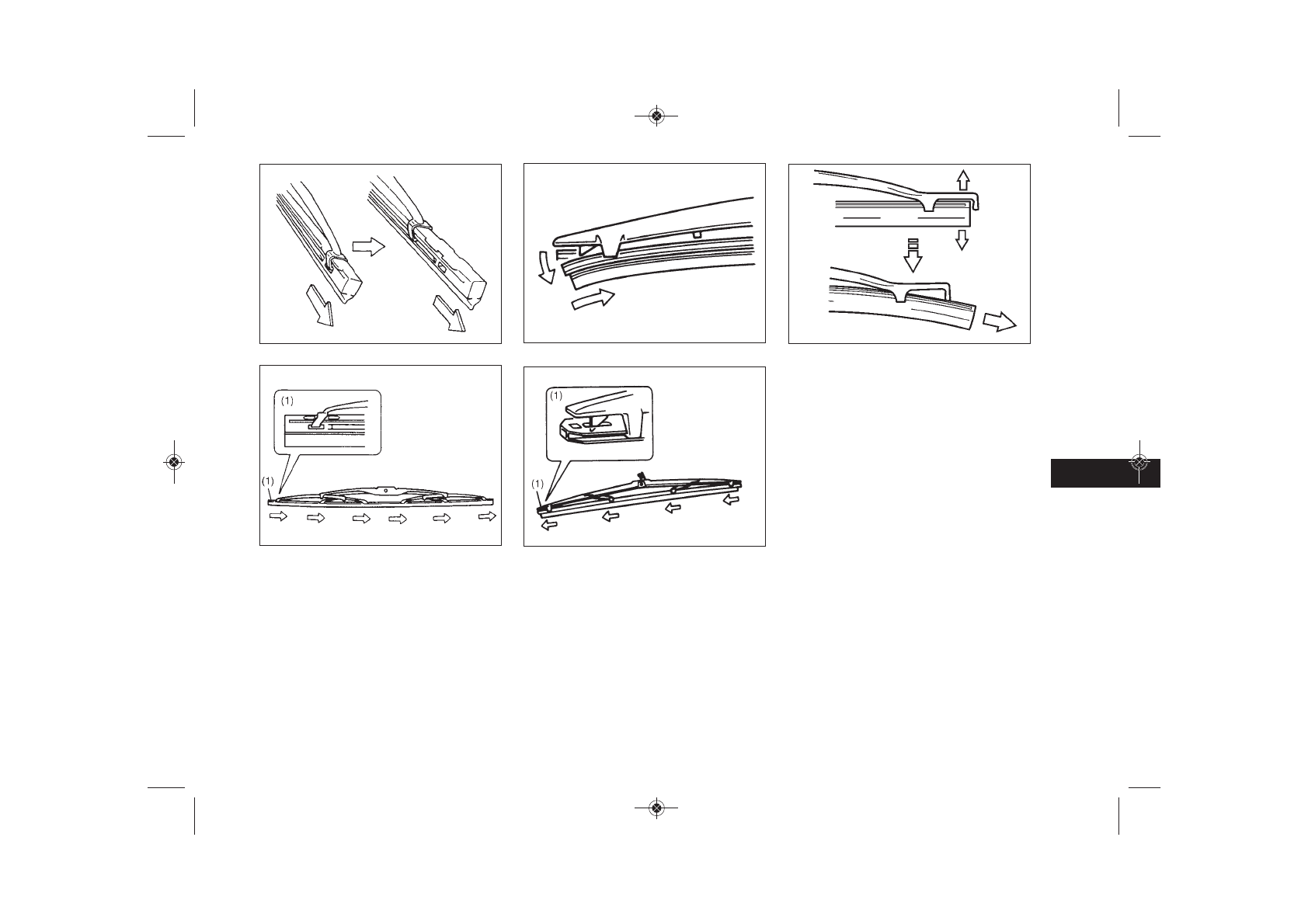 (1)

(1)

(1)

(1)