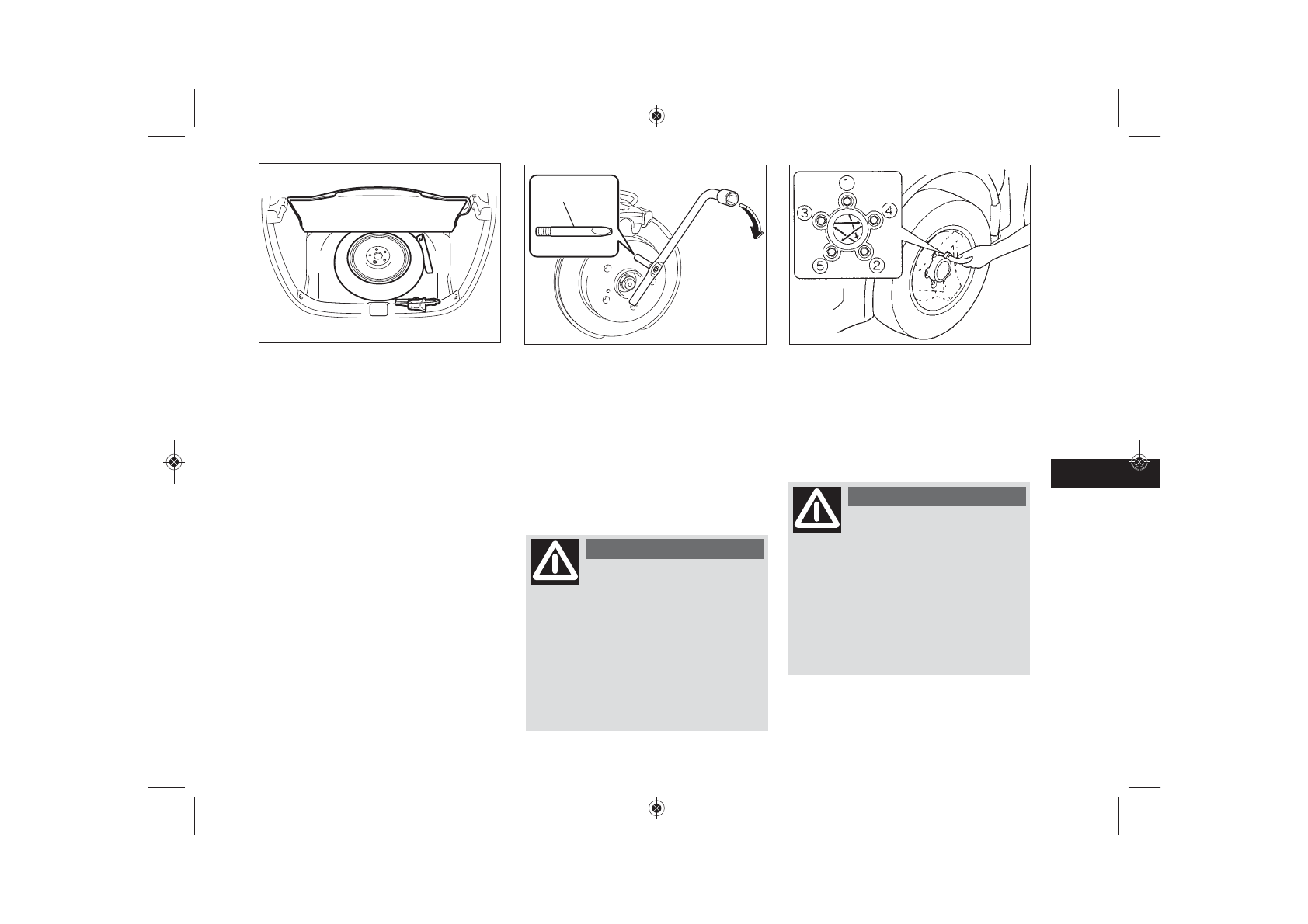 1
3
4
5
2