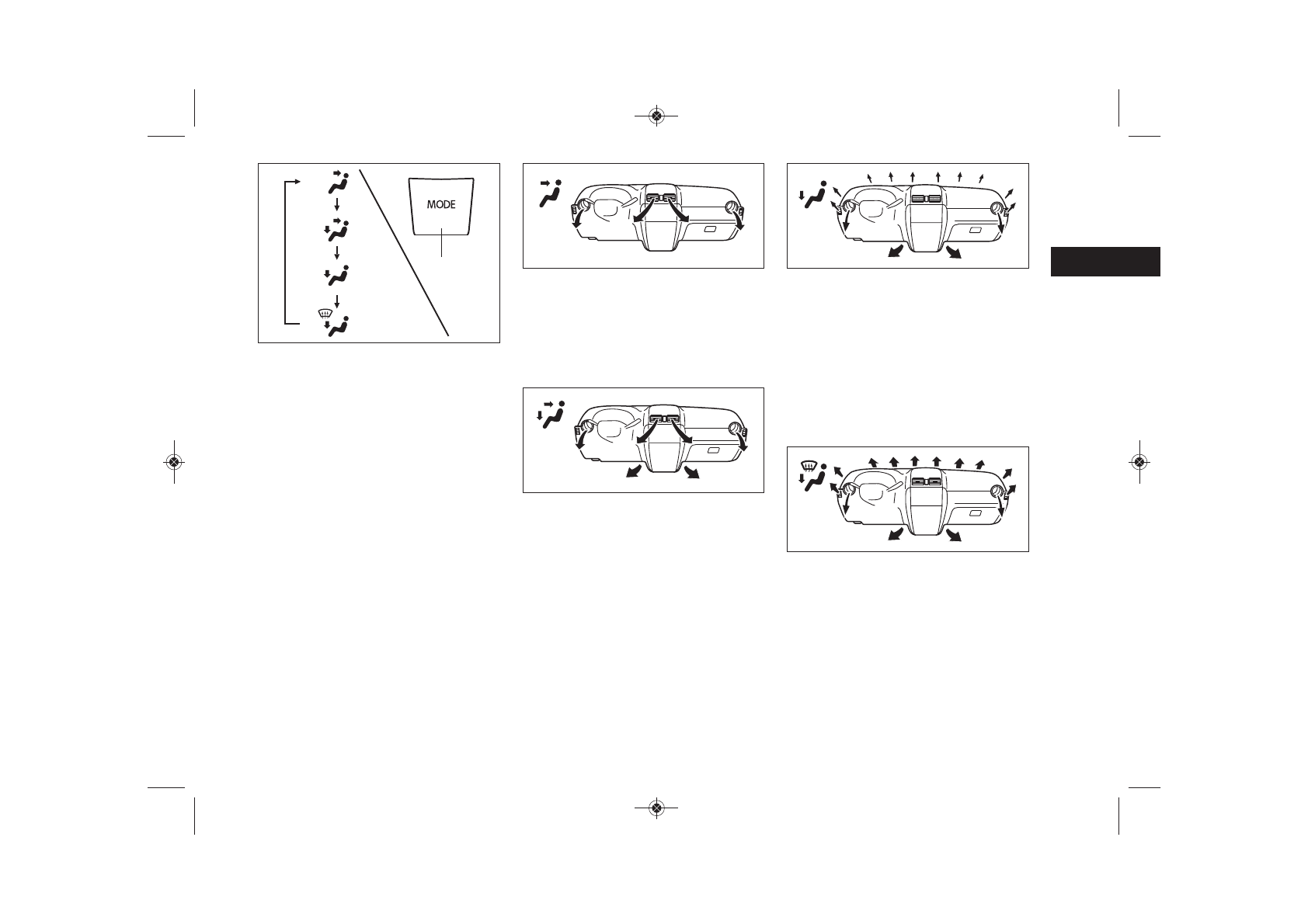 MODE