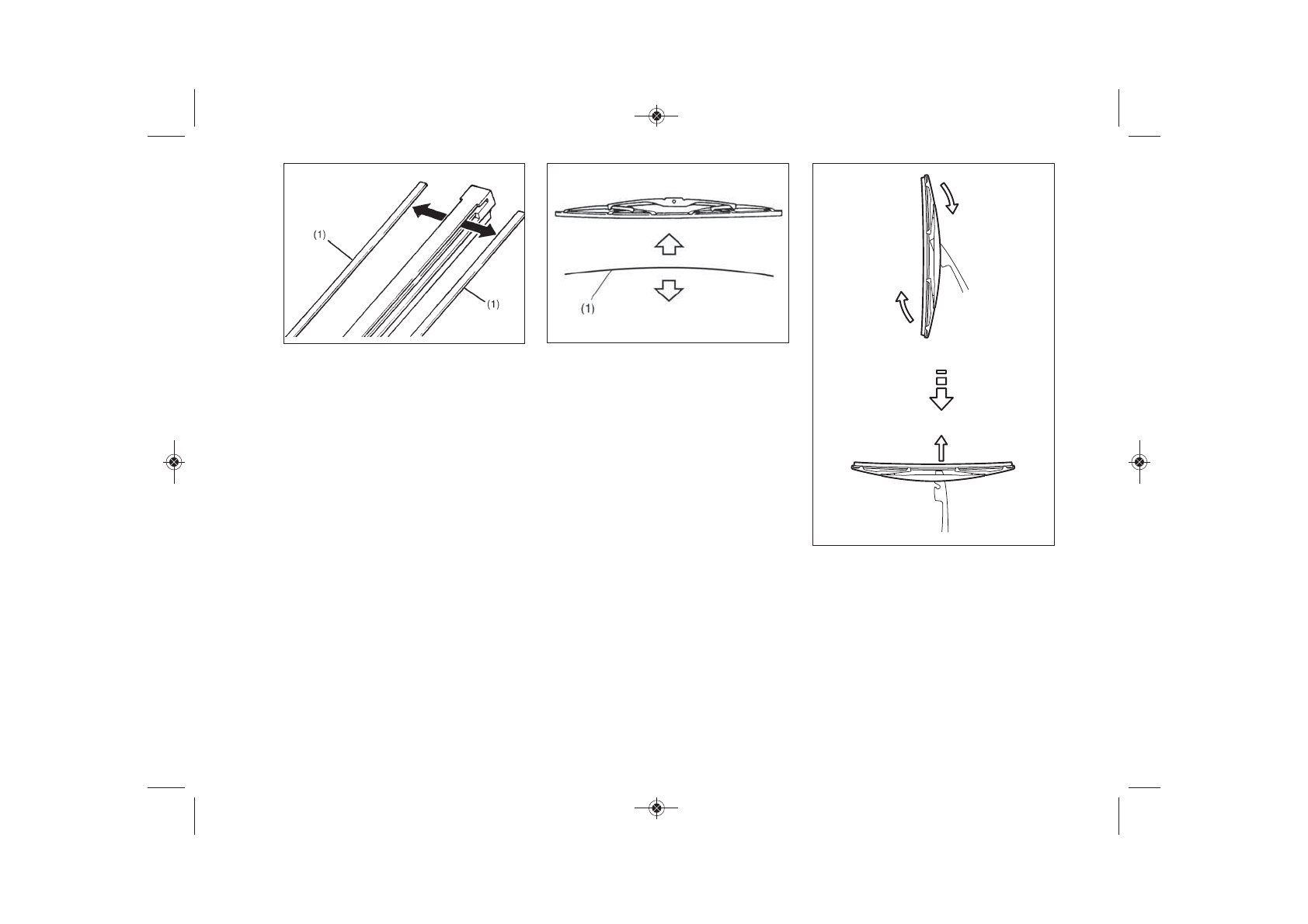 (1)

(1)

(1)