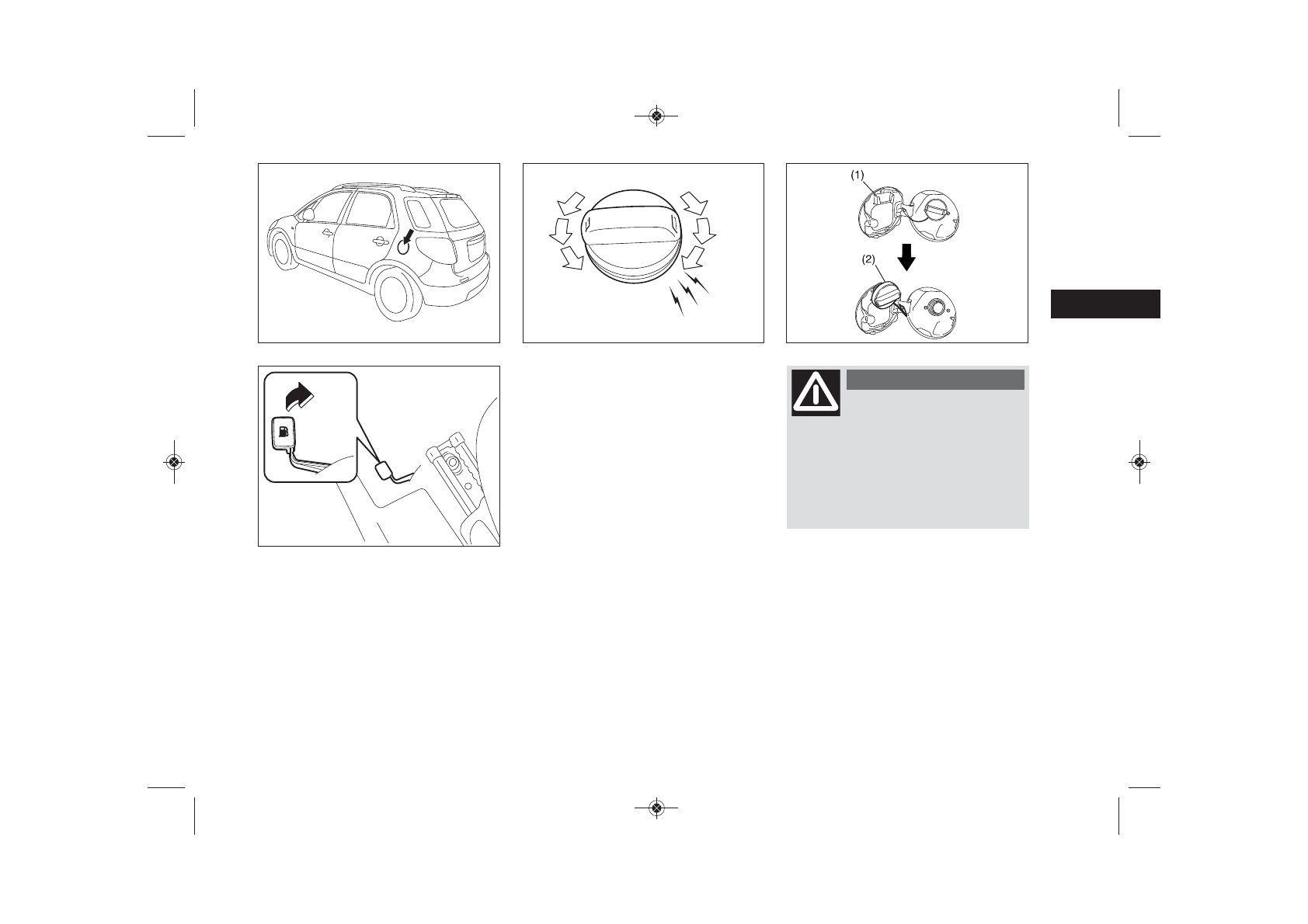 (1)

(2)