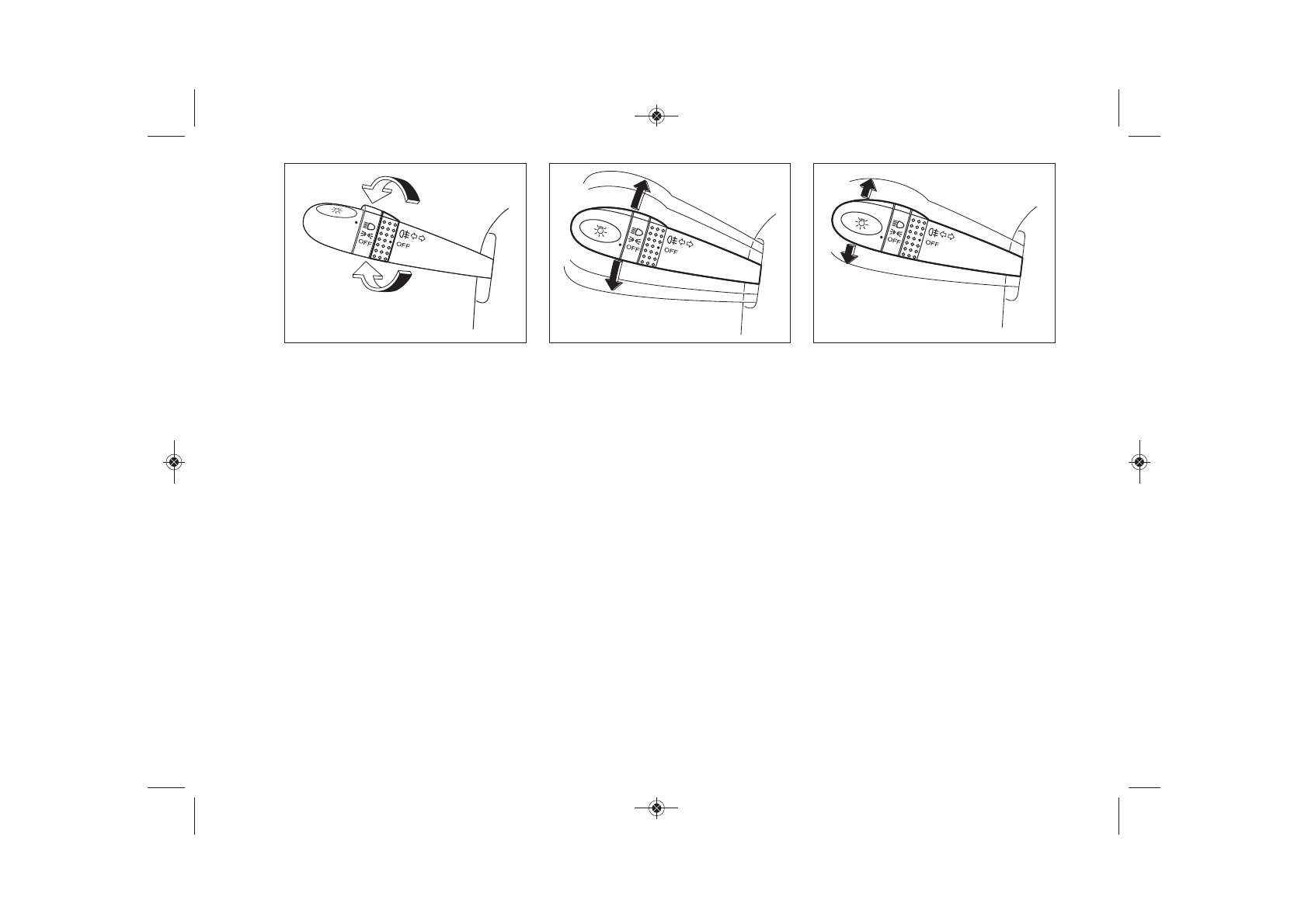 OFF
OFF

OFF
OFF

OFF
OFF