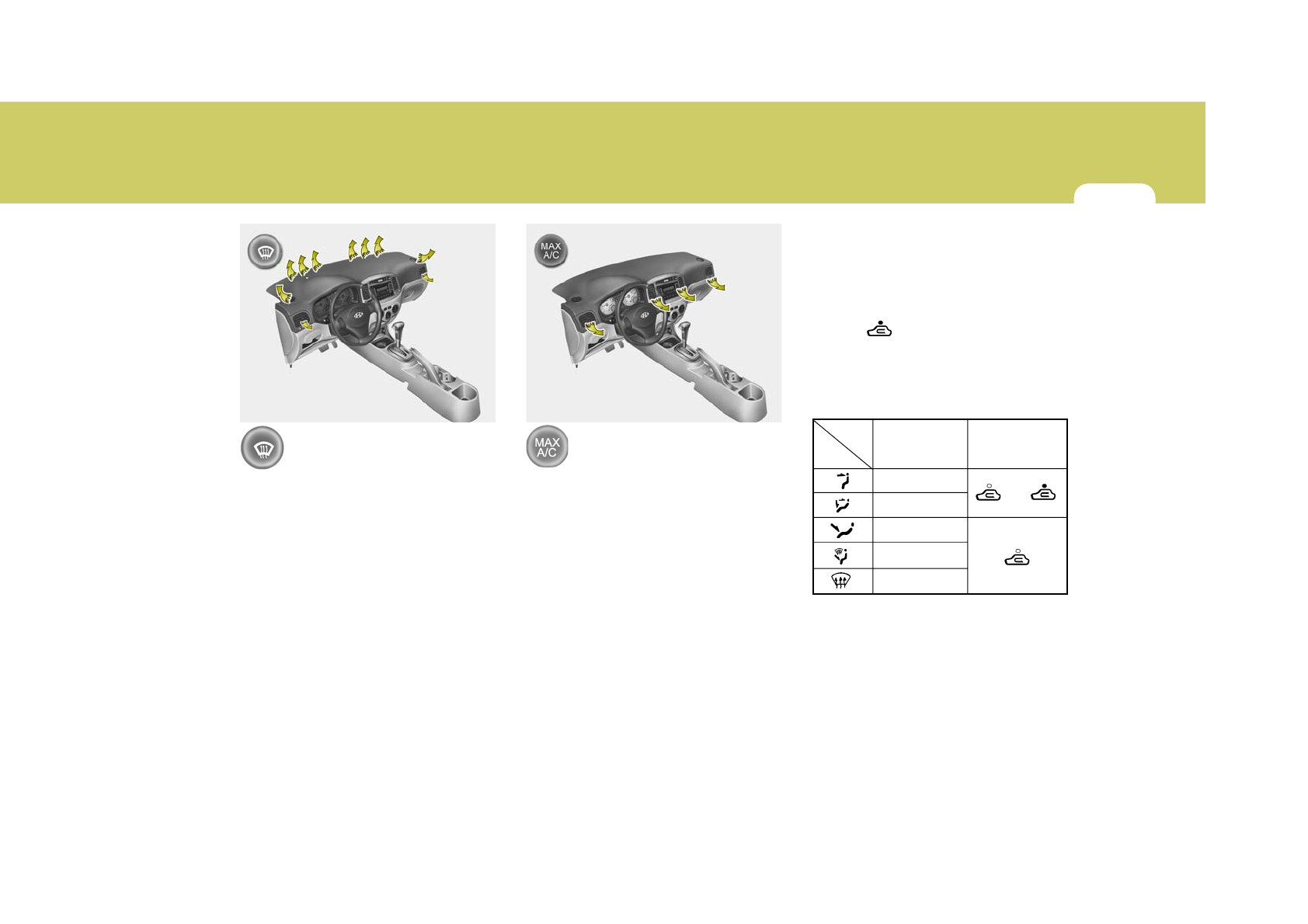 MAX A/C

MAX A/C