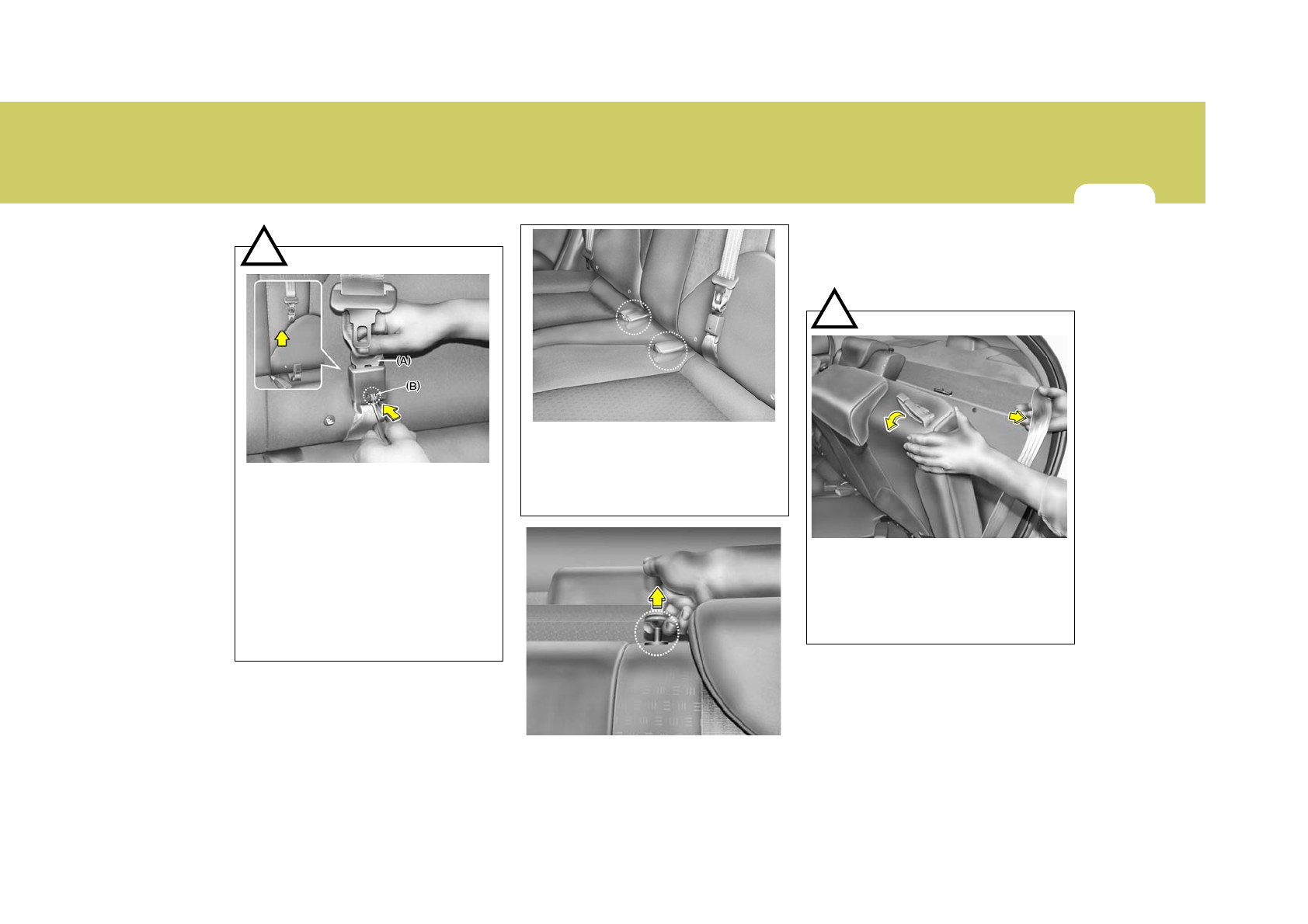 (A)

(B)