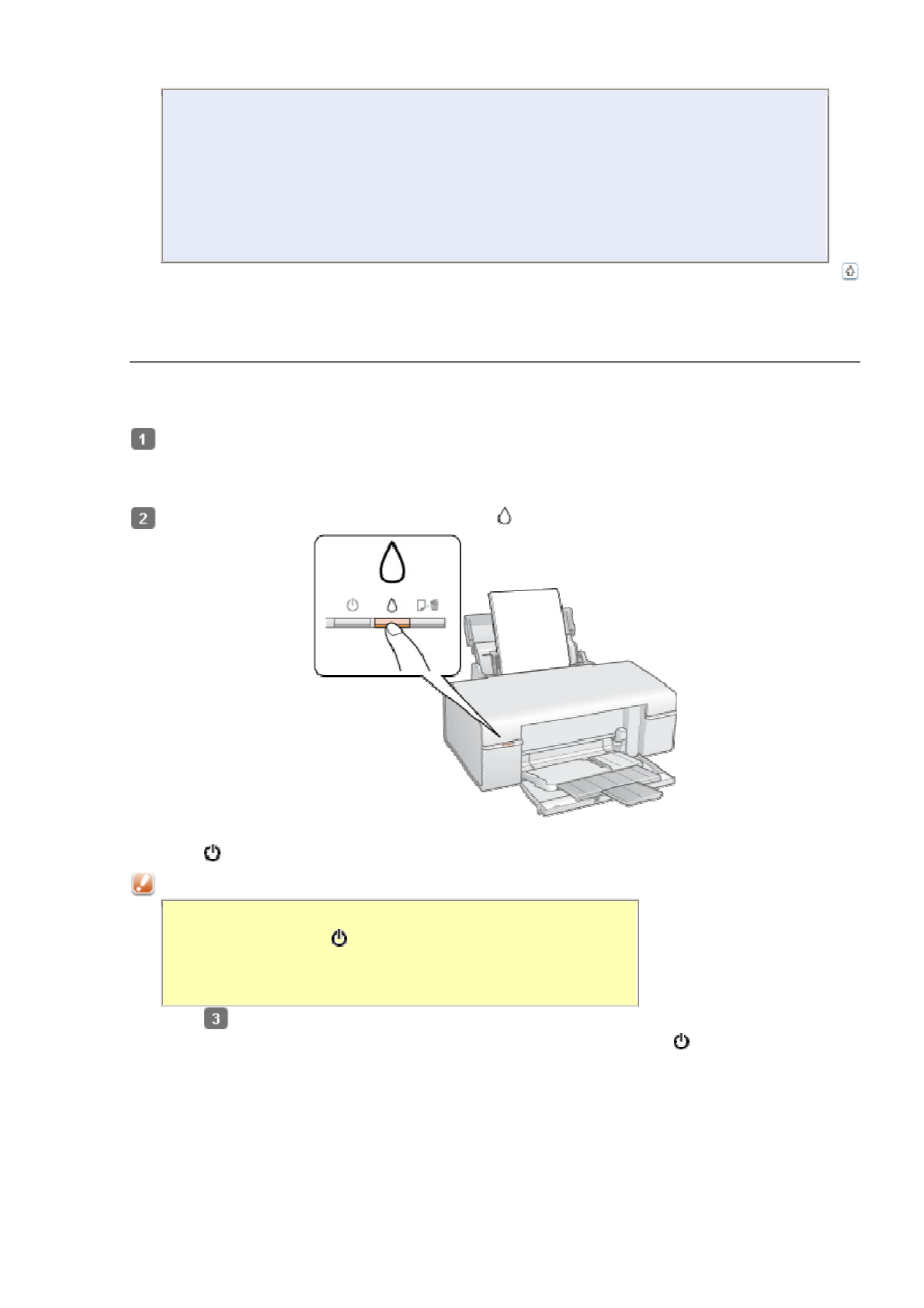 1

2

3