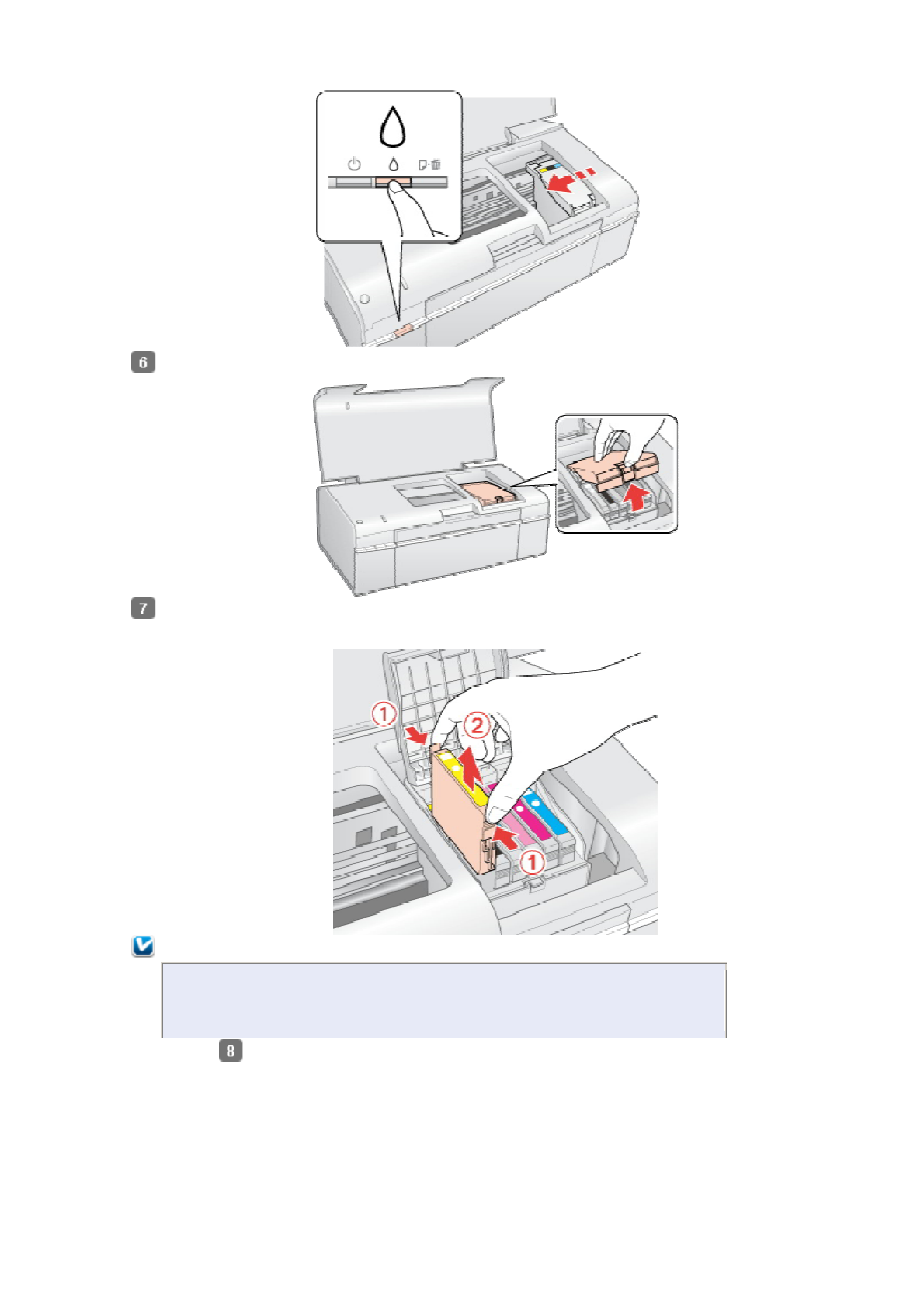 6

7

①

②

①

8