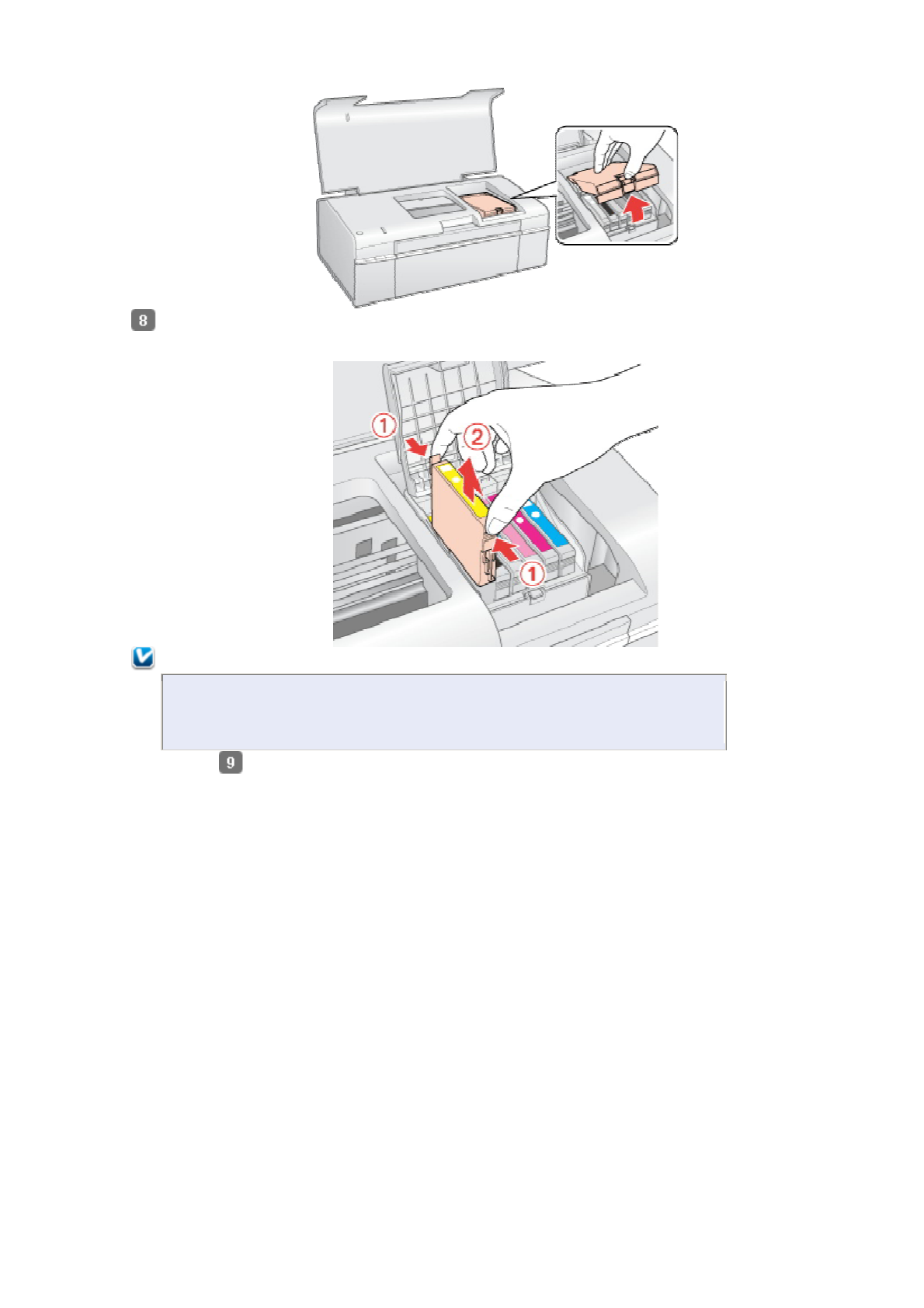 8

①

②

①

9